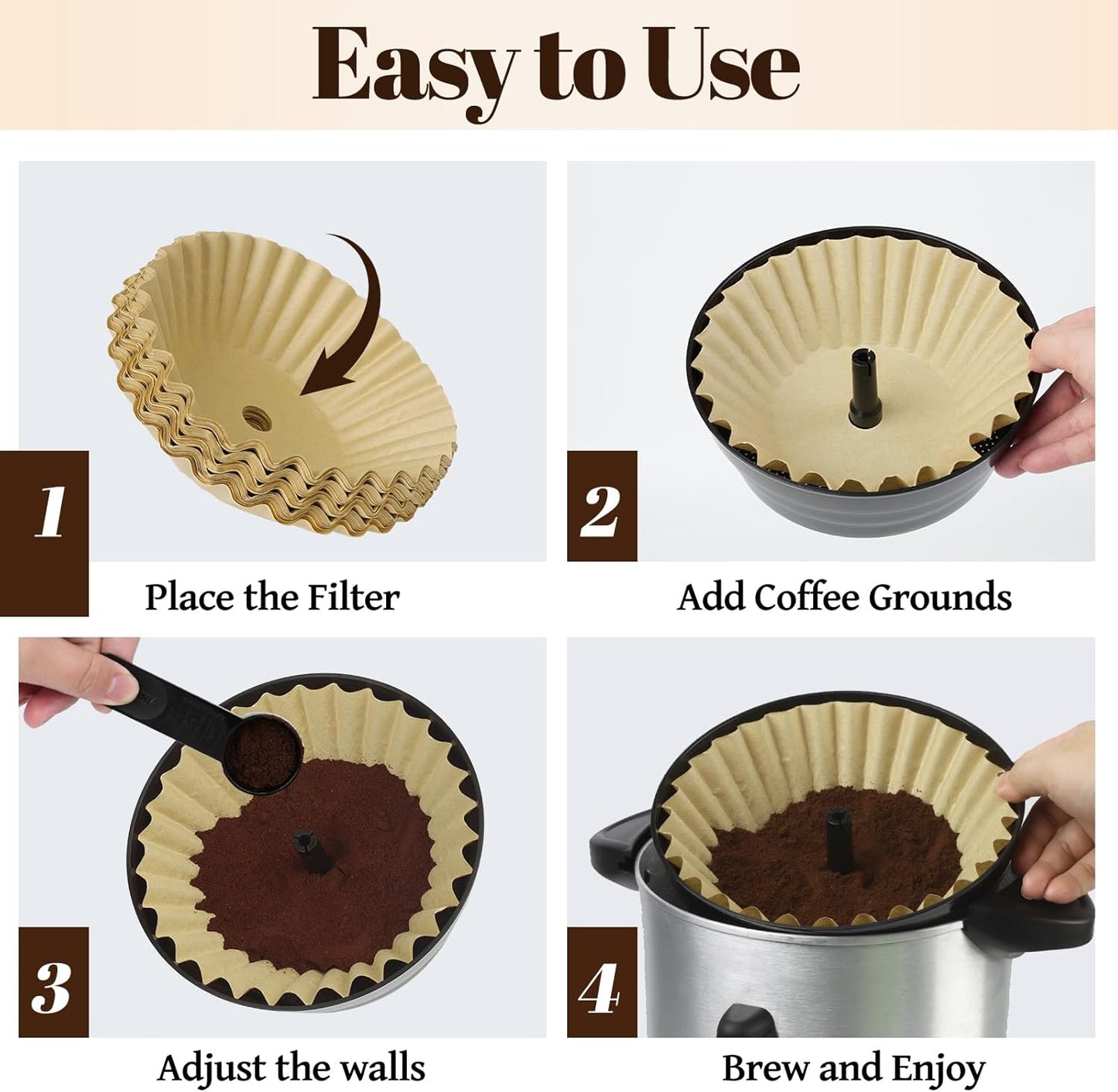 Easy to Use

1

Place the Filter

2

Add Coffee Grounds

3

Adjust the walls

4

Brew and Enjoy