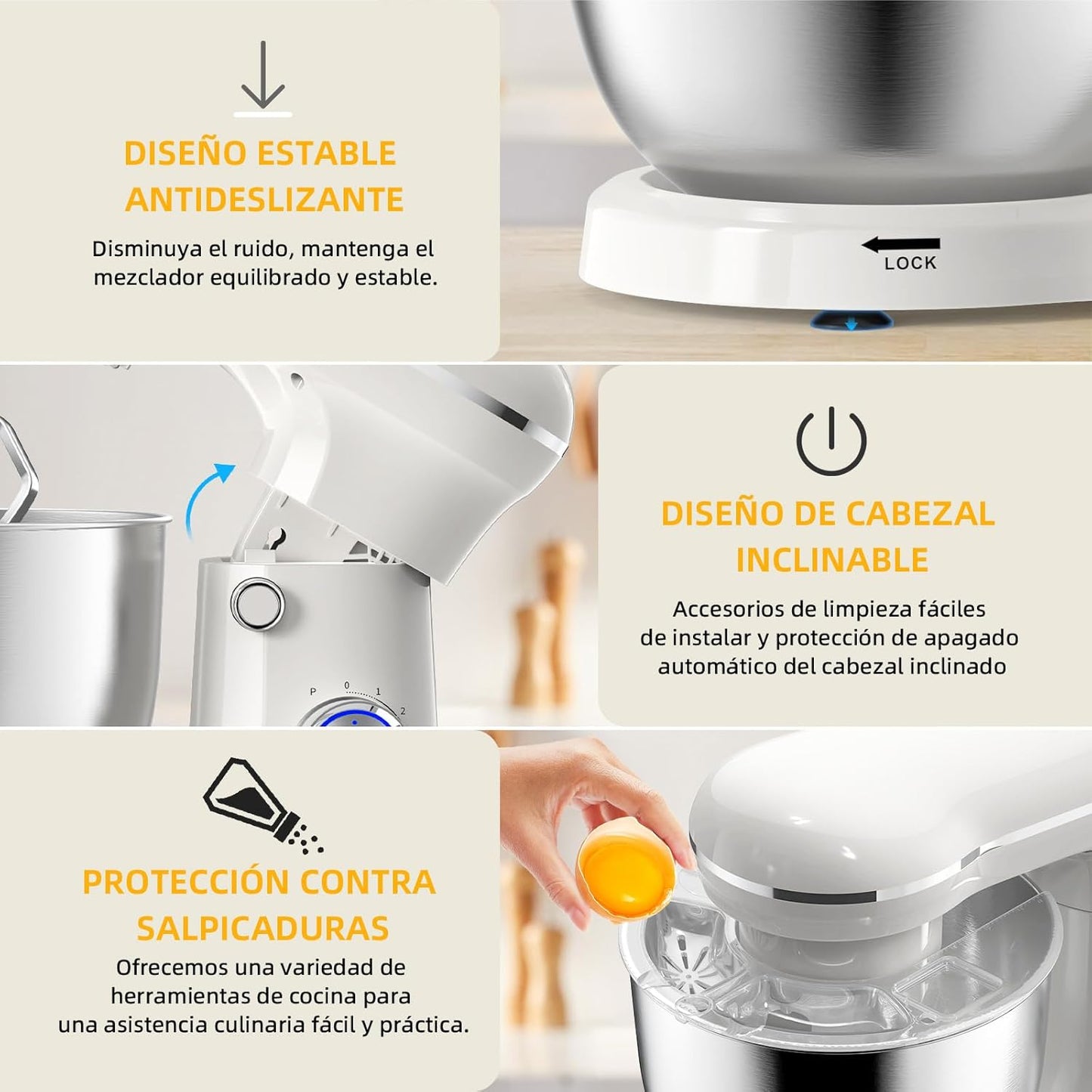 DISEÑO ESTABLE ANTIDESLIZANTE

Disminuya el ruido, mantenga el mezclador equilibrado y estable.

LOCK

P 0 1 2

DISEÑO DE CABEZAL INCLINABLE

Accesorios de limpieza fáciles de instalar y protección de apagado automático del cabezal inclinado

PROTECCIÓN CONTRA SALPICADURAS

Ofrecemos una variedad de herramientas de cocina para una asistencia culinaria fácil y práctica.