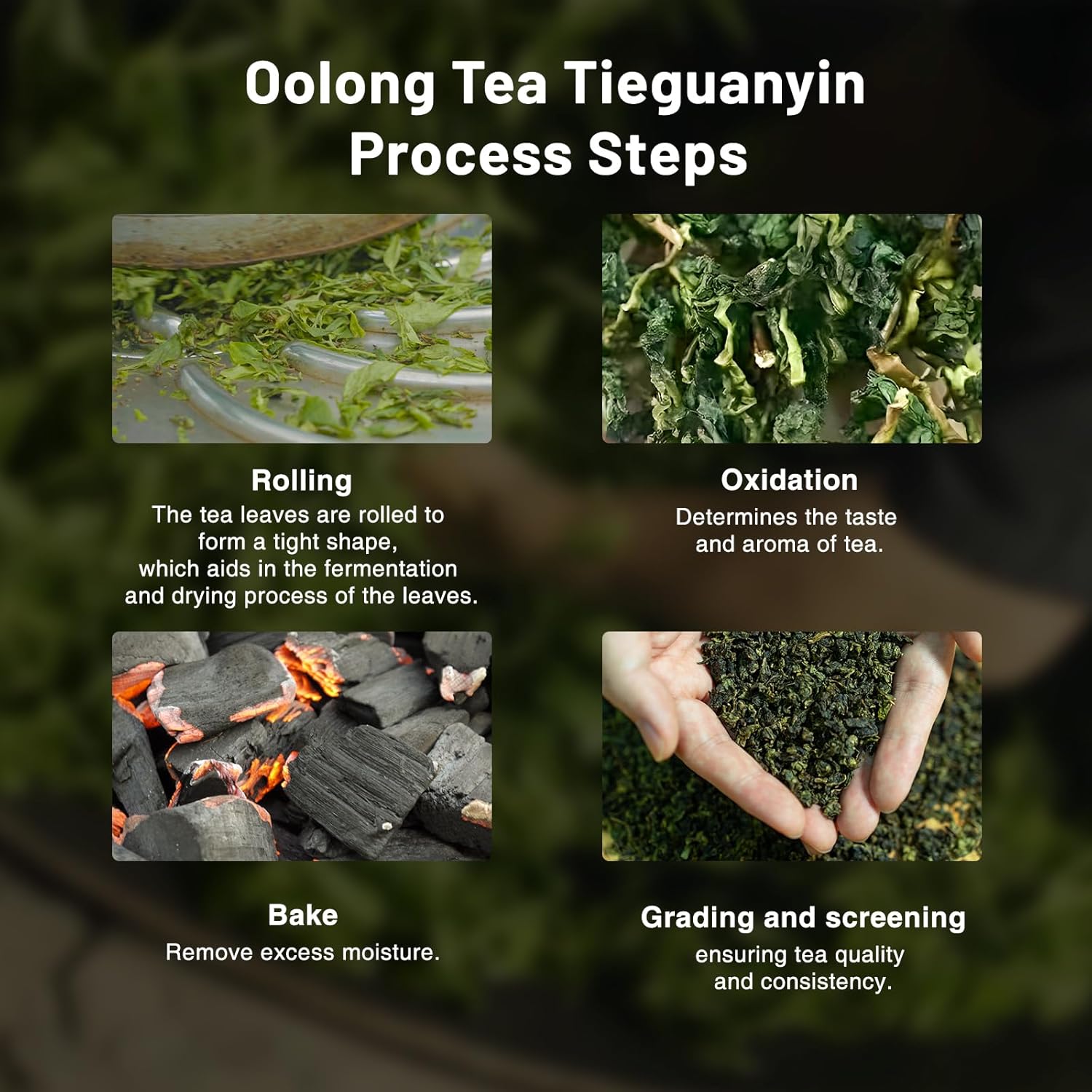 Oolong Tea Tieguanyin
Process Steps

Rolling
The tea leaves are rolled to form a tight shape, which aids in the fermentation and drying process of the leaves.

Oxidation
Determines the taste and aroma of tea.

Bake
Remove excess moisture.

Grading and screening
ensuring tea quality and consistency.