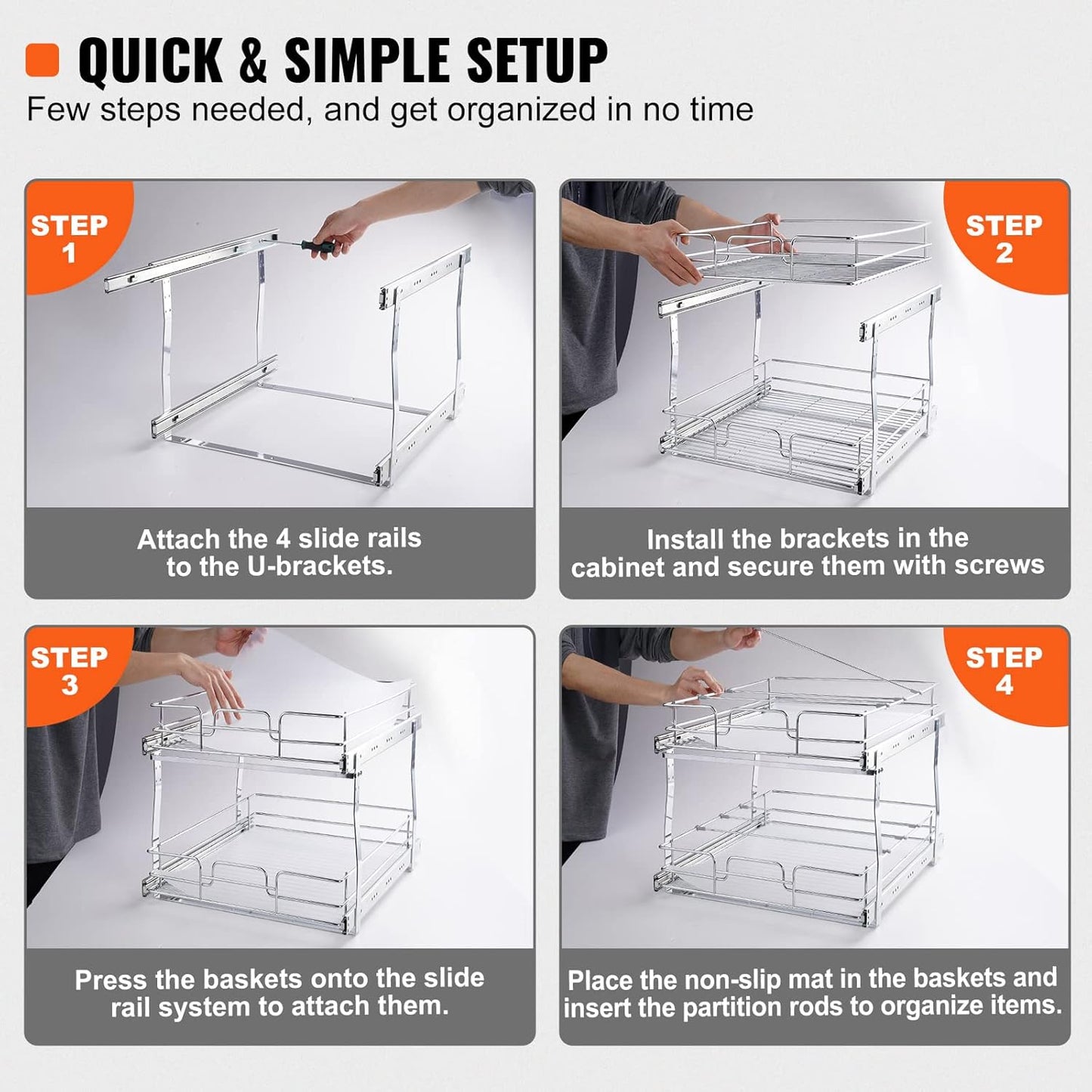 QUICK & SIMPLE SETUP

Few steps needed, and get organized in no time

STEP 1

Attach the 4 slide rails to the U-brackets.

STEP 2

Install the brackets in the cabinet and secure them with screws

STEP 3

Press the baskets onto the slide rail system to attach them.

STEP 4

Place the non-slip mat in the baskets and insert the partition rods to organize items.