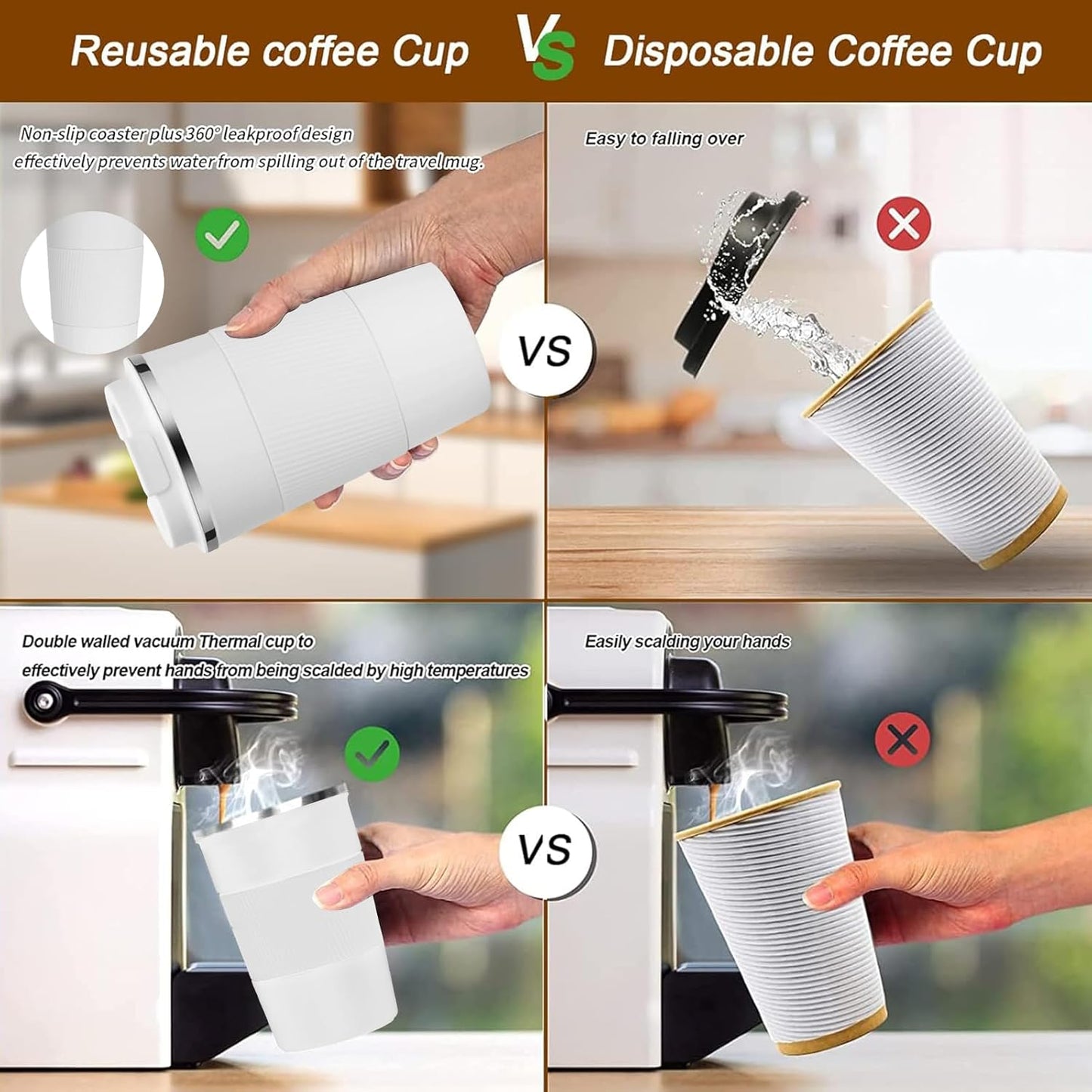 Reusable coffee Cup VS Disposable Coffee Cup

Non-slip coaster plus 360° leakproof design effectively prevents water from spilling out of the travel mug.

VS

Easy to falling over

Double walled vacuum Thermal cup to effectively prevent hands from being scalded by high temperatures

VS

Easily scalding your hands