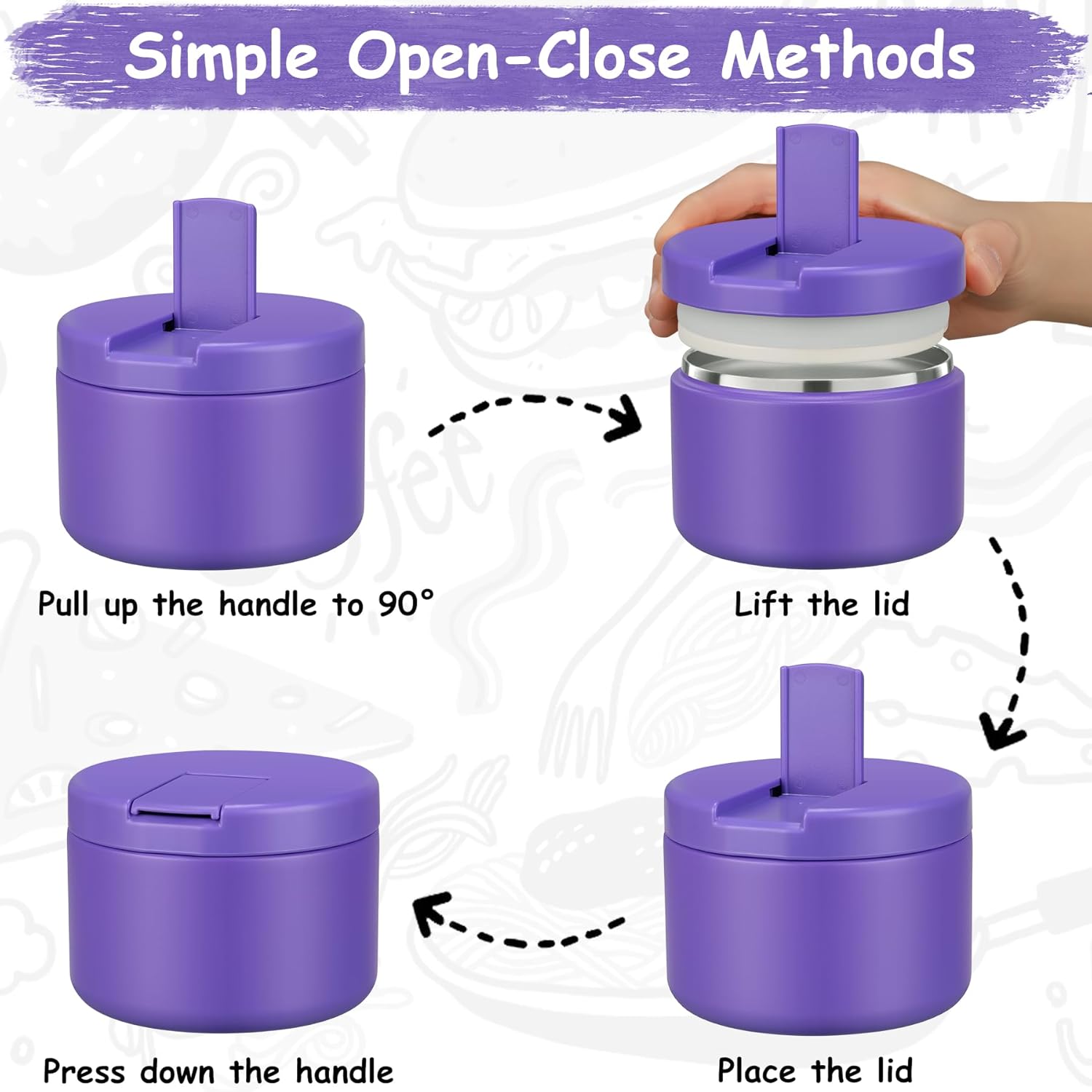 Simple Open-Close Methods

Pull up the handle to 90°

Lift the lid

Place the lid

Press down the handle