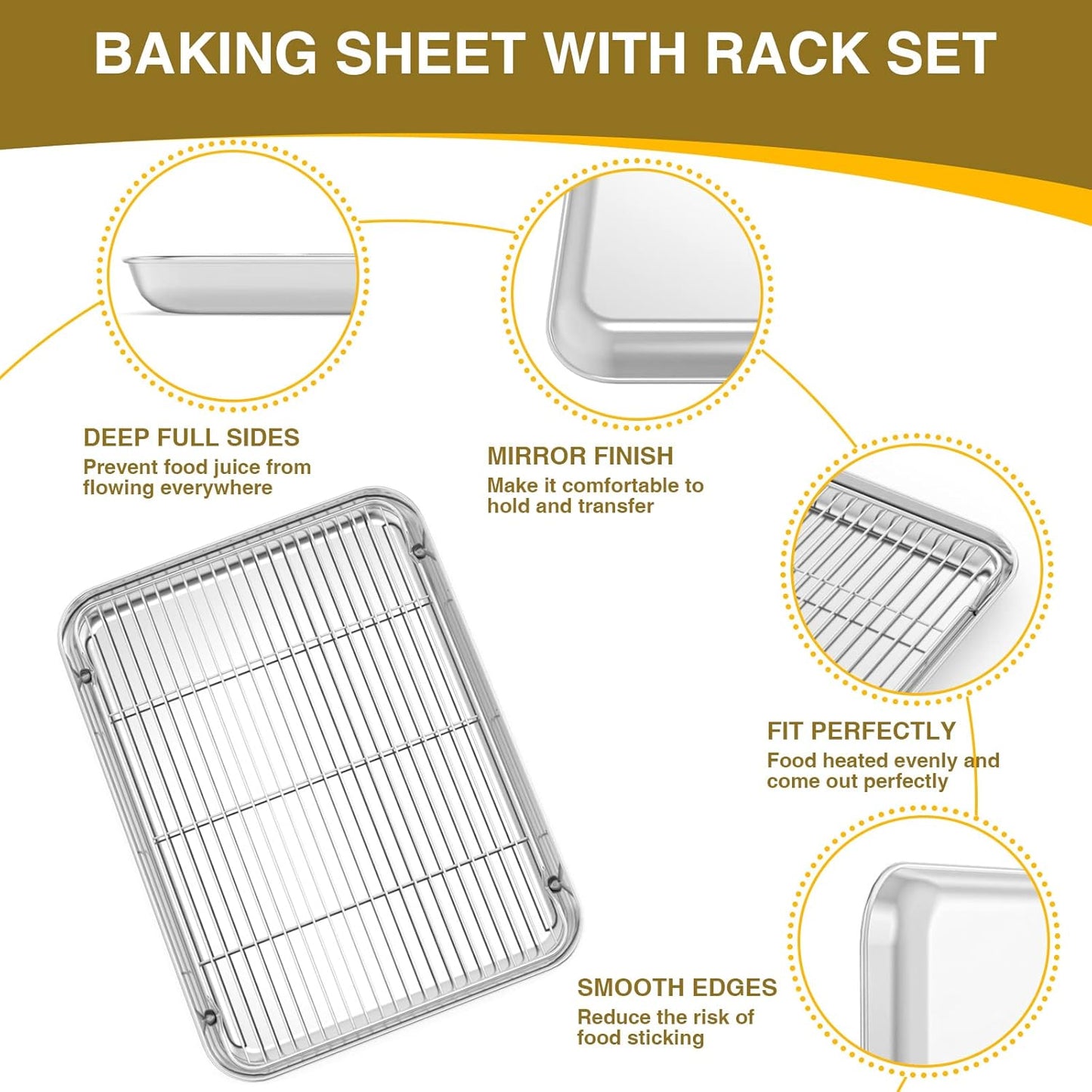 BAKING SHEET WITH RACK SET

DEEP FULL SIDES
Prevent food juice from flowing everywhere

MIRROR FINISH
Make it comfortable to hold and transfer

FIT PERFECTLY
Food heated evenly and come out perfectly

SMOOTH EDGES
Reduce the risk of food sticking