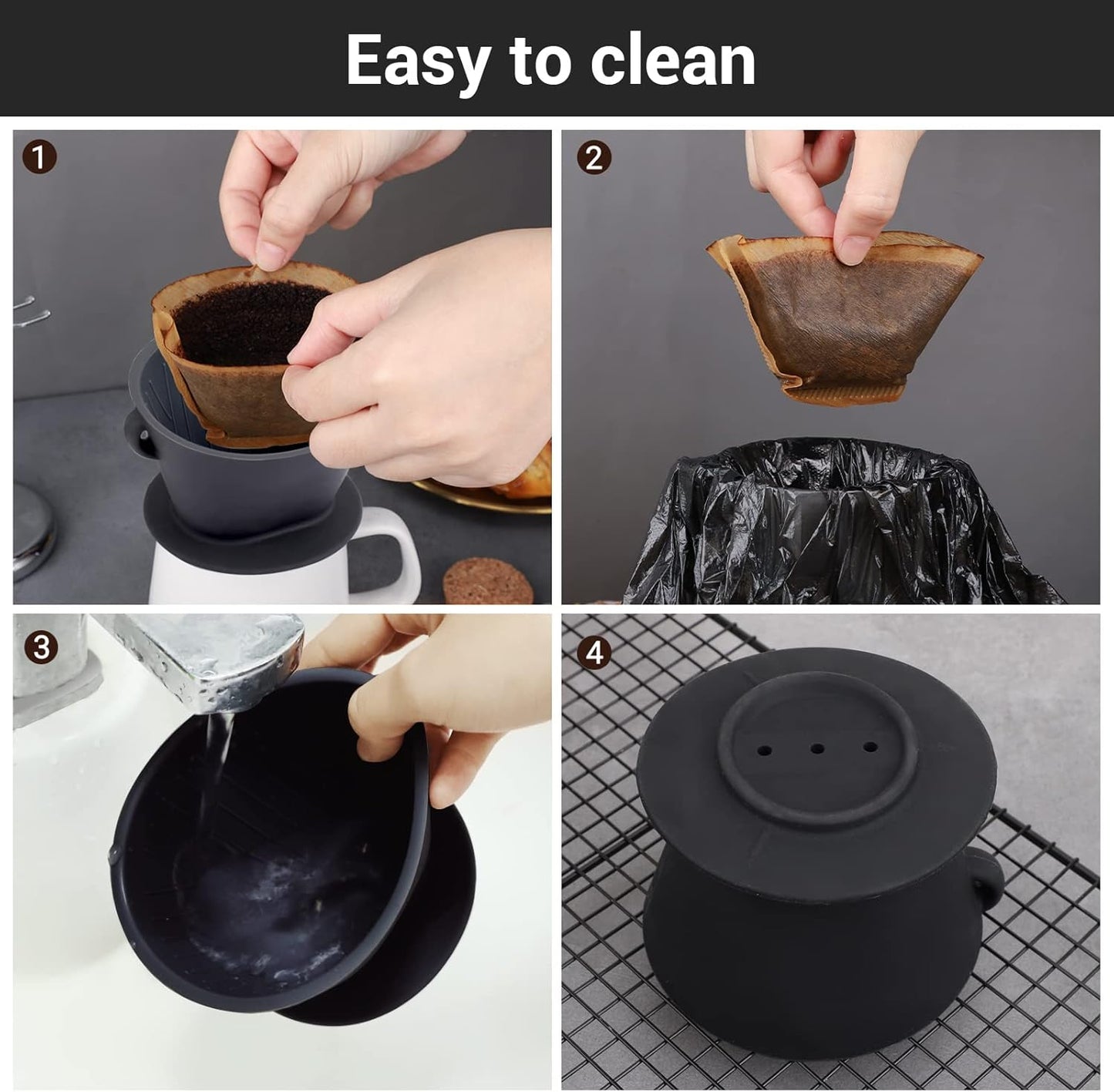 Easy to clean

1

2

3

4