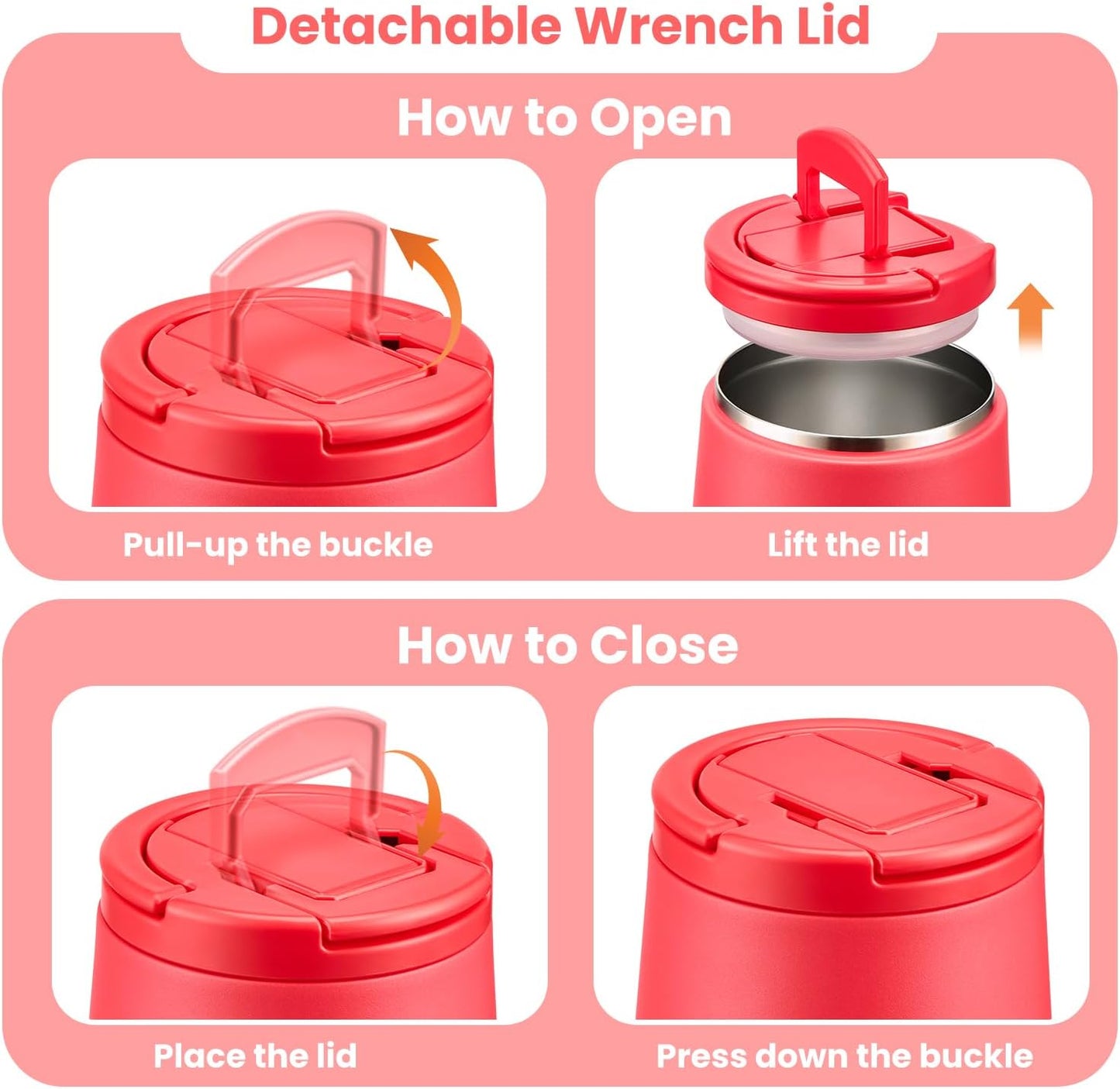 Detachable Wrench Lid

How to Open

Pull-up the buckle

Lift the lid

How to Close

Place the lid

Press down the buckle