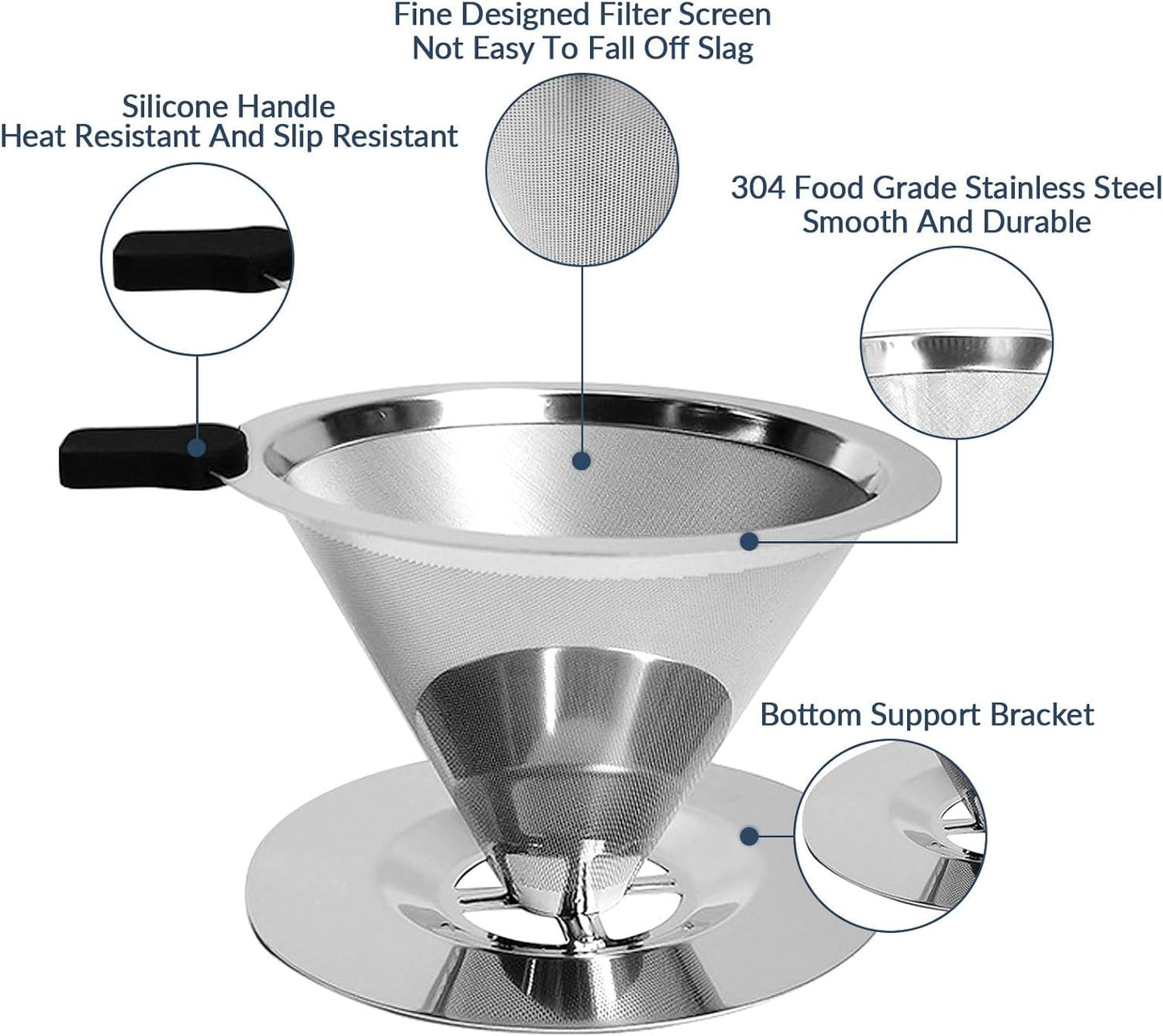 Fine Designed Filter Screen
Not Easy To Fall Off Slag

Silicone Handle
Heat Resistant And Slip Resistant

304 Food Grade Stainless Steel
Smooth And Durable

Bottom Support Bracket