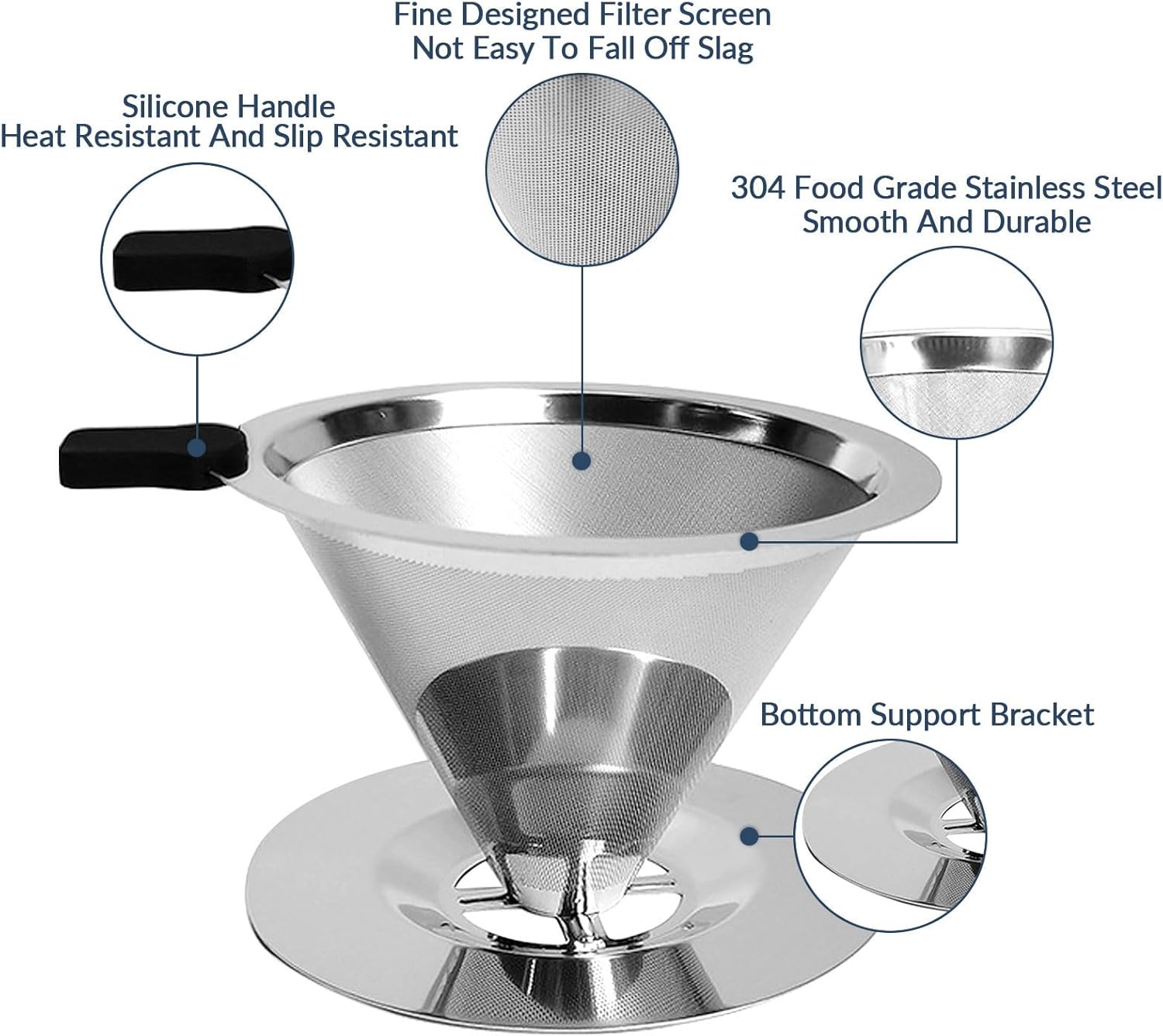 Fine Designed Filter Screen
Not Easy To Fall Off Slag

Silicone Handle
Heat Resistant And Slip Resistant

304 Food Grade Stainless Steel
Smooth And Durable

Bottom Support Bracket