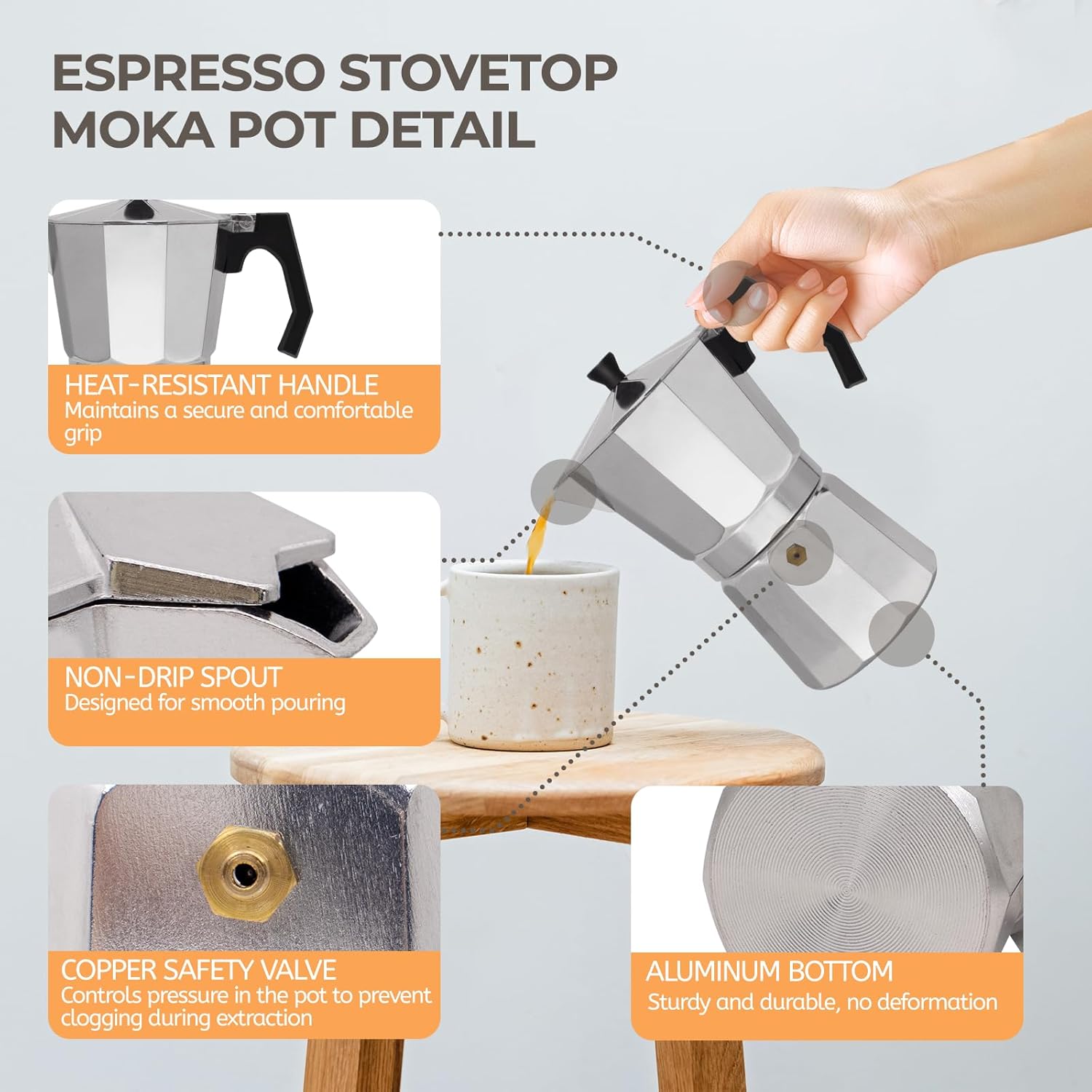 ESPRESSO STOVETOP MOKA POT DETAIL

HEAT-RESISTANT HANDLE
Maintains a secure and comfortable grip

NON-DRIP SPOUT
Designed for smooth pouring

COPPER SAFETY VALVE
Controls pressure in the pot to prevent clogging during extraction

ALUMINUM BOTTOM
Sturdy and durable, no deformation