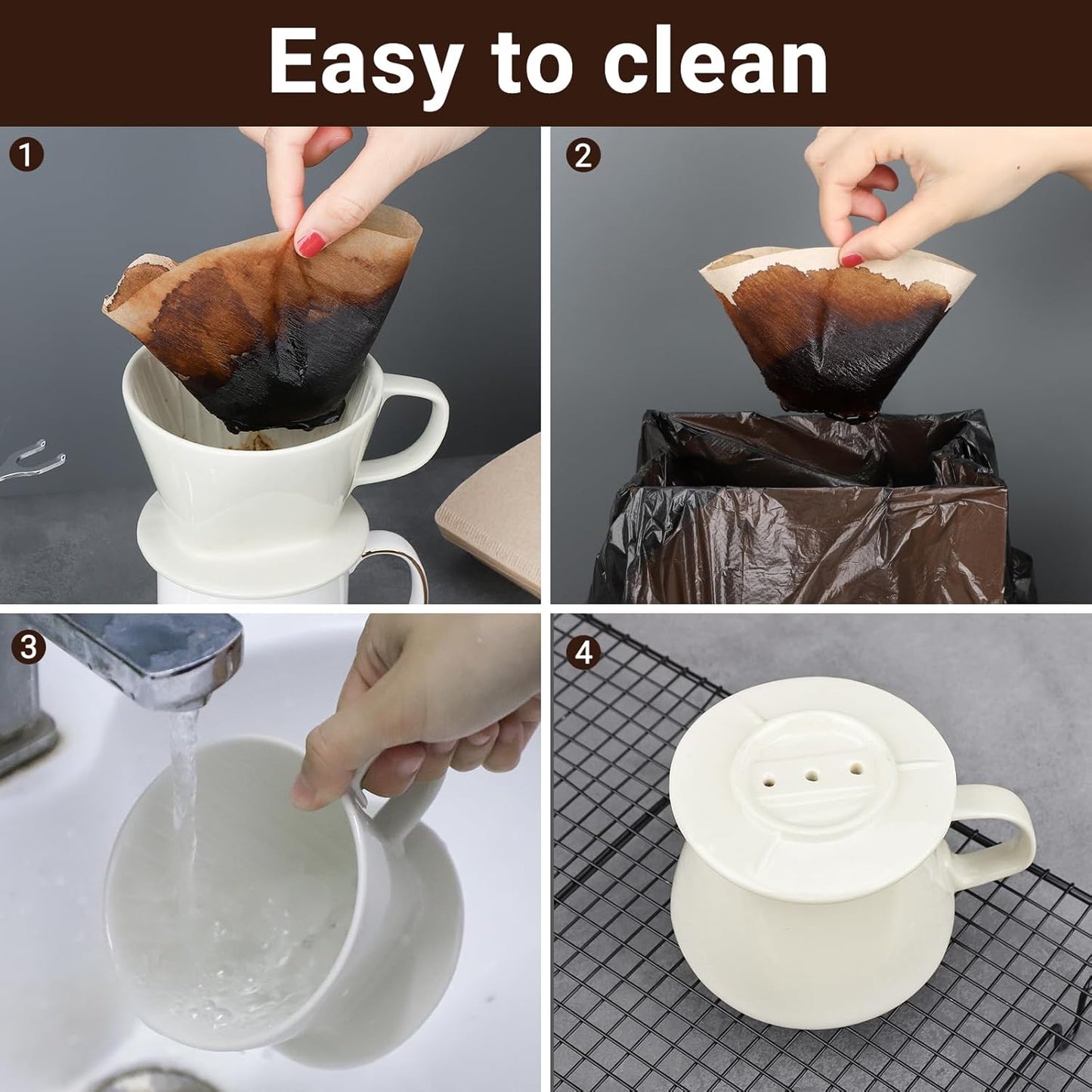 Easy to clean

1

2

3

4