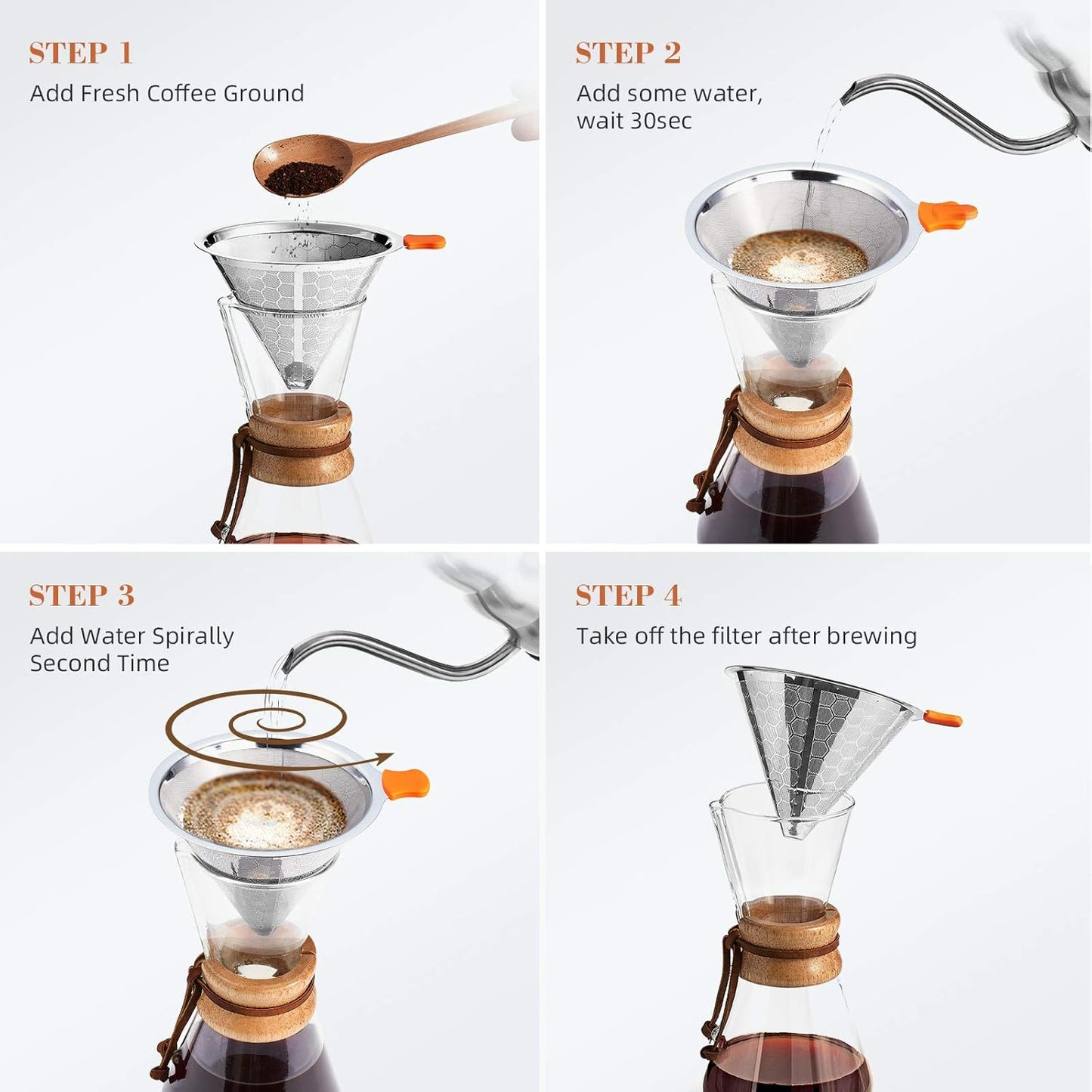 STEP 1
Add Fresh Coffee Ground

STEP 2
Add some water, wait 30sec

STEP 3
Add Water Spirally Second Time

STEP 4
Take off the filter after brewing