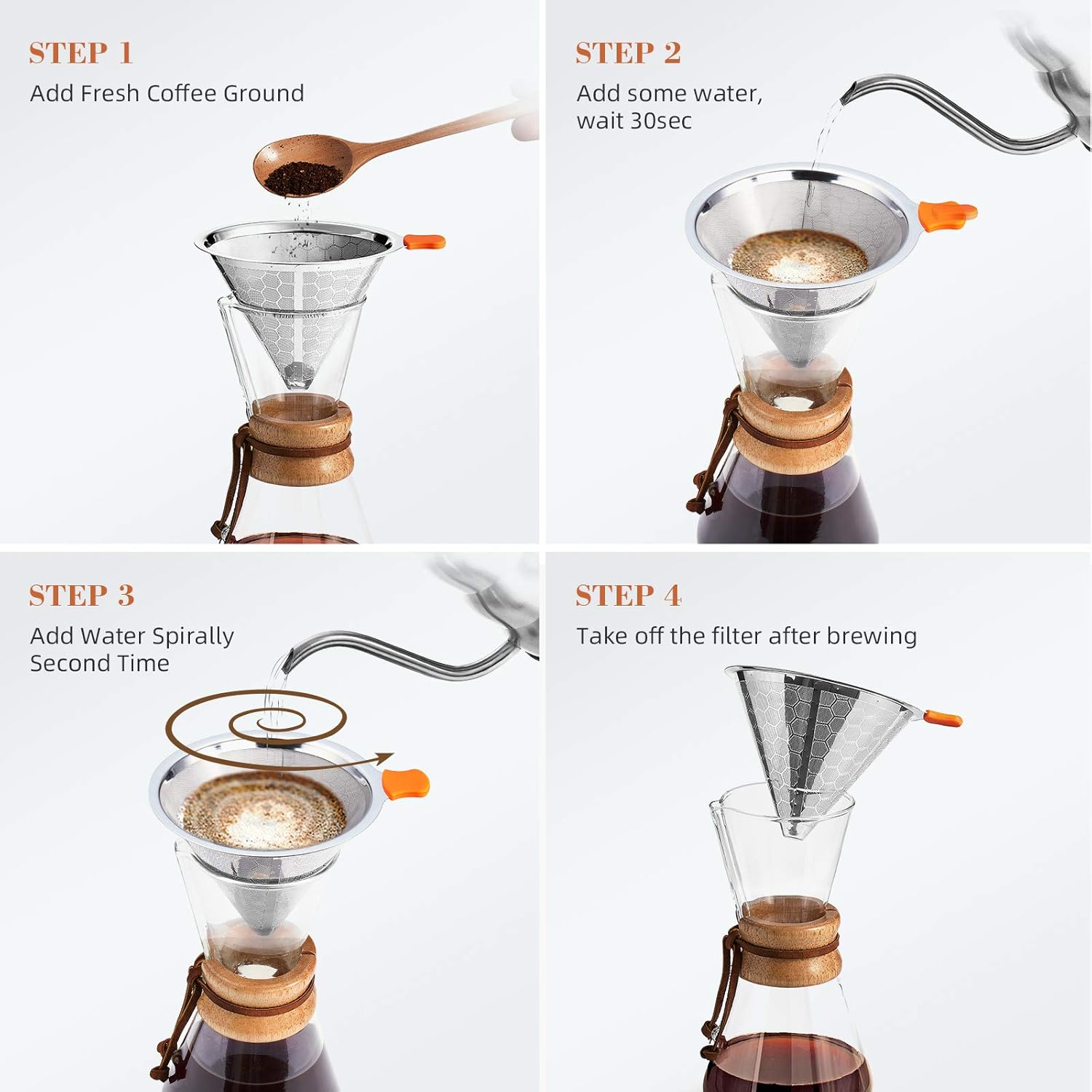 STEP 1
Add Fresh Coffee Ground

STEP 2
Add some water, wait 30sec

STEP 3
Add Water Spirally Second Time

STEP 4
Take off the filter after brewing