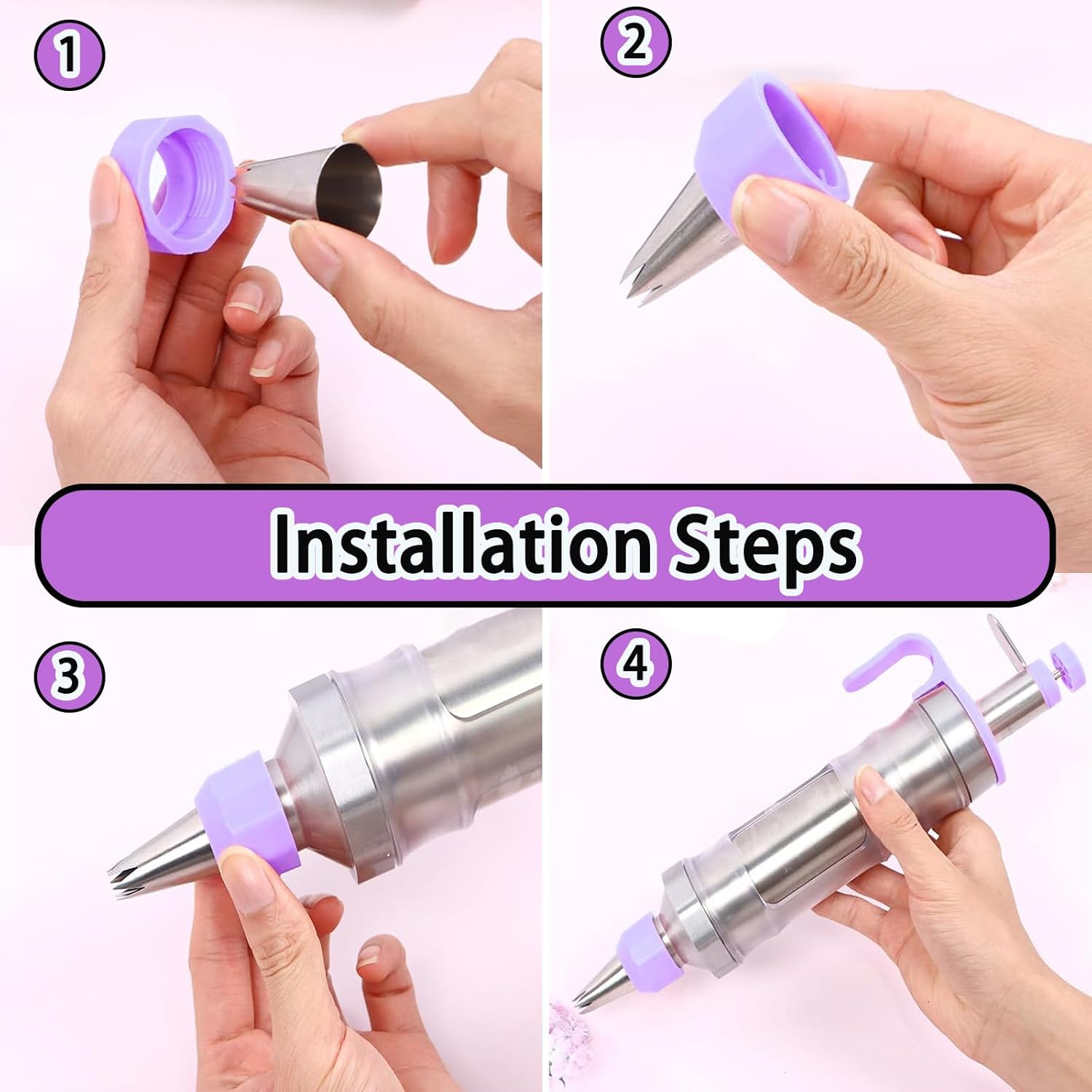 1

2

Installation Steps

3

4