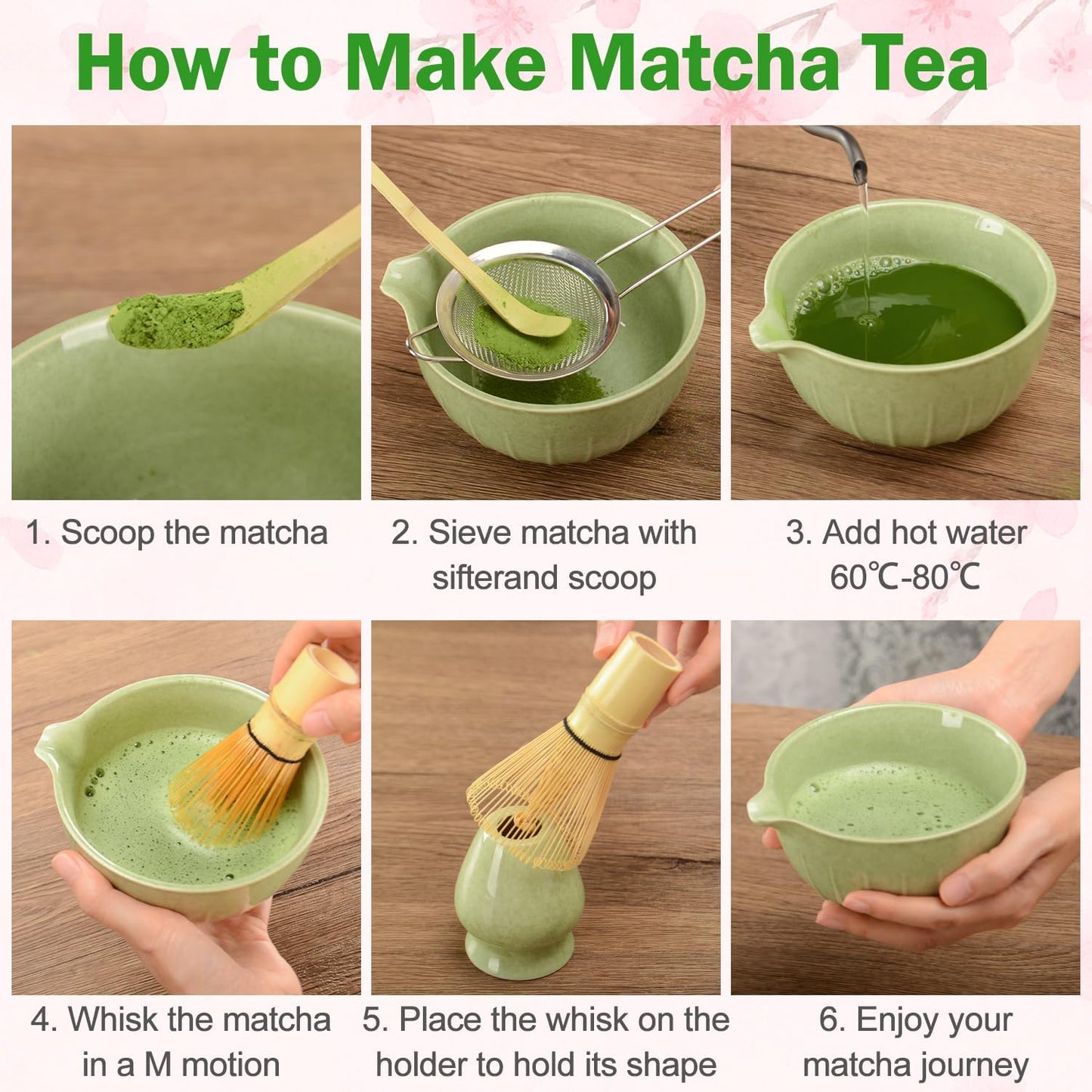 How to Make Matcha Tea

1. Scoop the matcha

2. Sieve matcha with sifterand scoop

3. Add hot water 60℃-80℃

4. Whisk the matcha in a M motion

5. Place the whisk on the holder to hold its shape

6. Enjoy your matcha journey