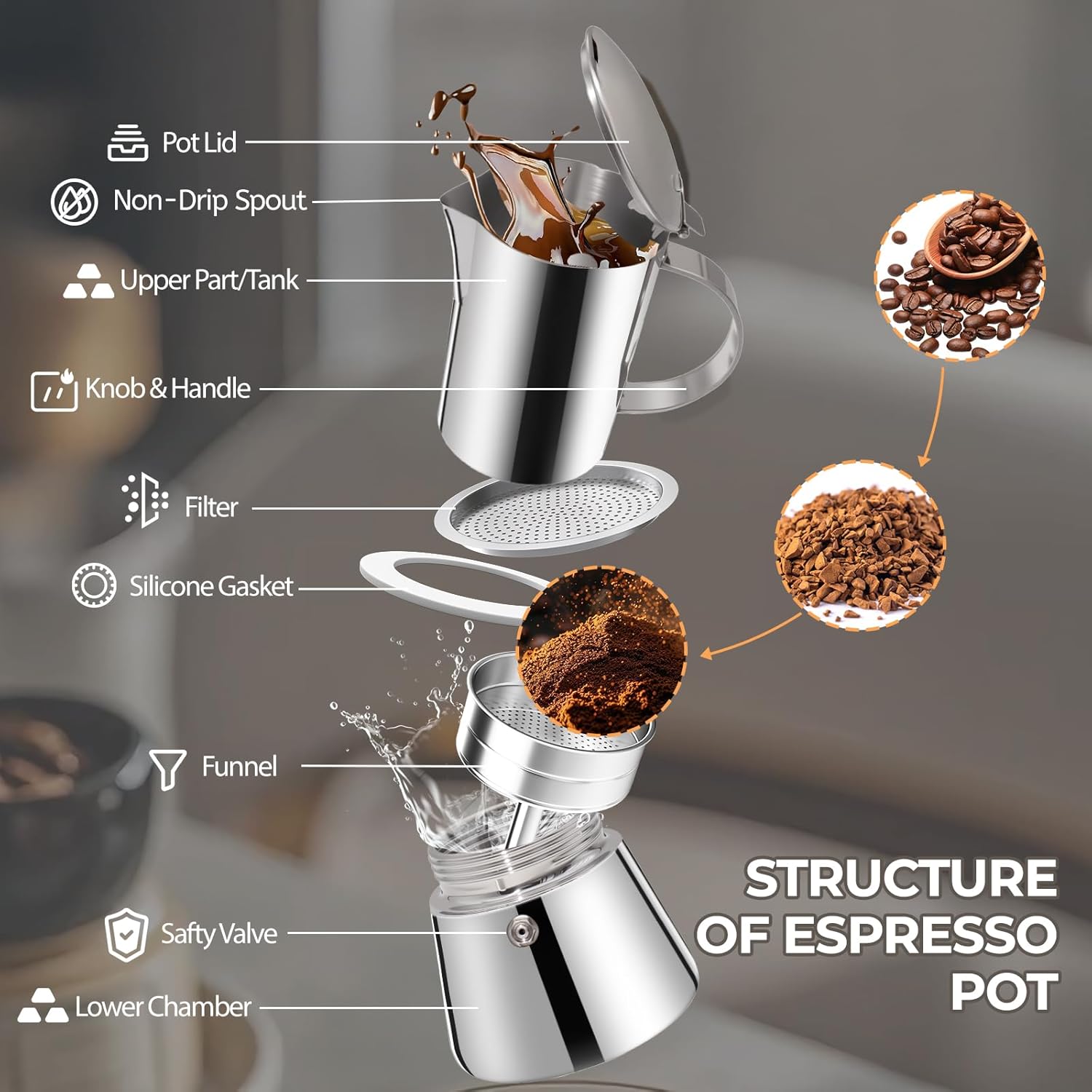 Pot Lid

Non-Drip Spout

Upper Part/Tank

Knob & Handle

Filter

Silicone Gasket

Funnel

Safty Valve

Lower Chamber

STRUCTURE OF ESPRESSO POT