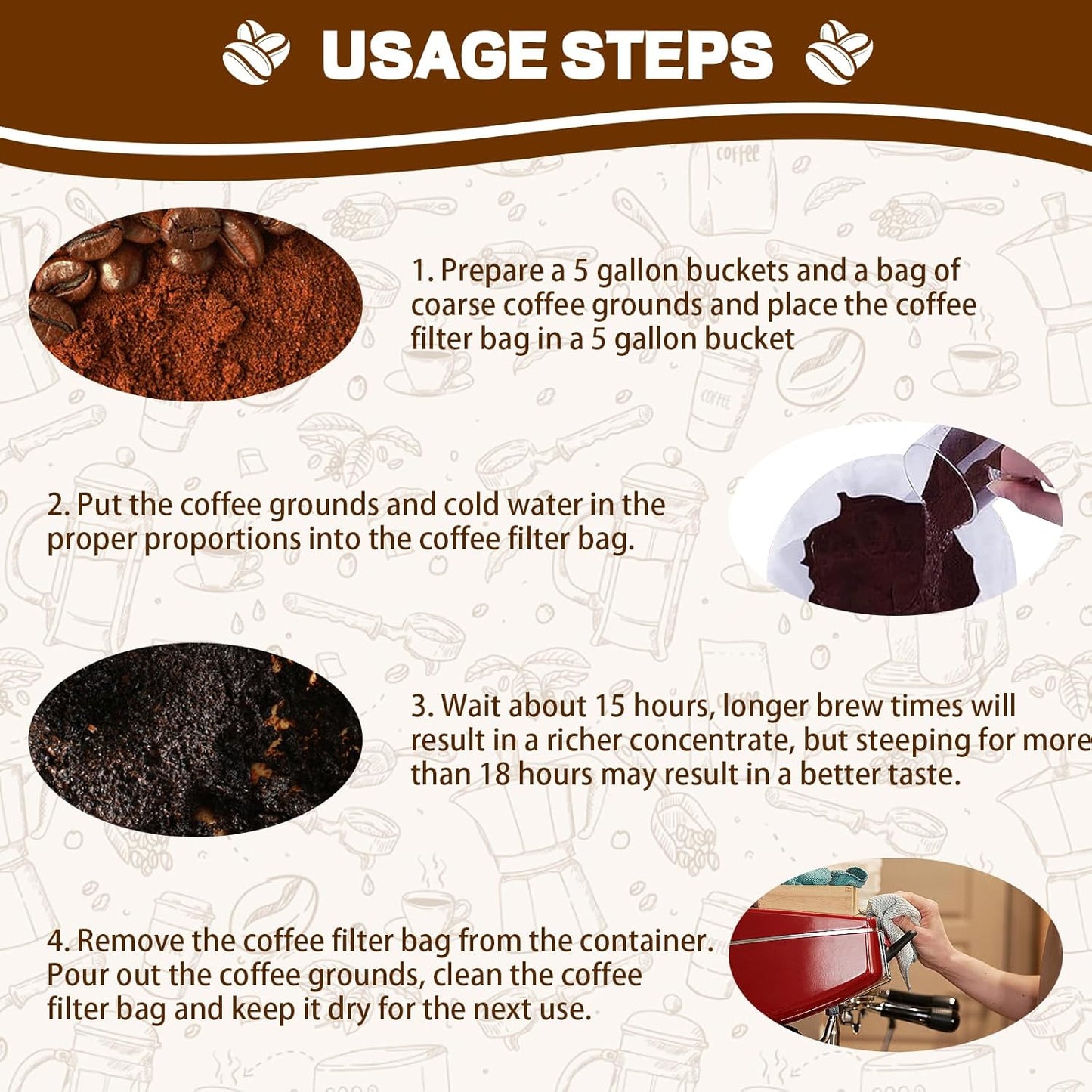 USAGE STEPS

1. Prepare a 5 gallon buckets and a bag of coarse coffee grounds and place the coffee filter bag in a 5 gallon bucket

2. Put the coffee grounds and cold water in the proper proportions into the coffee filter bag.

3. Wait about 15 hours, longer brew times will result in a richer concentrate, but steeping for more than 18 hours may result in a better taste.

4. Remove the coffee filter bag from the container. Pour out the coffee grounds, clean the coffee filter bag and keep it dry for the next use.