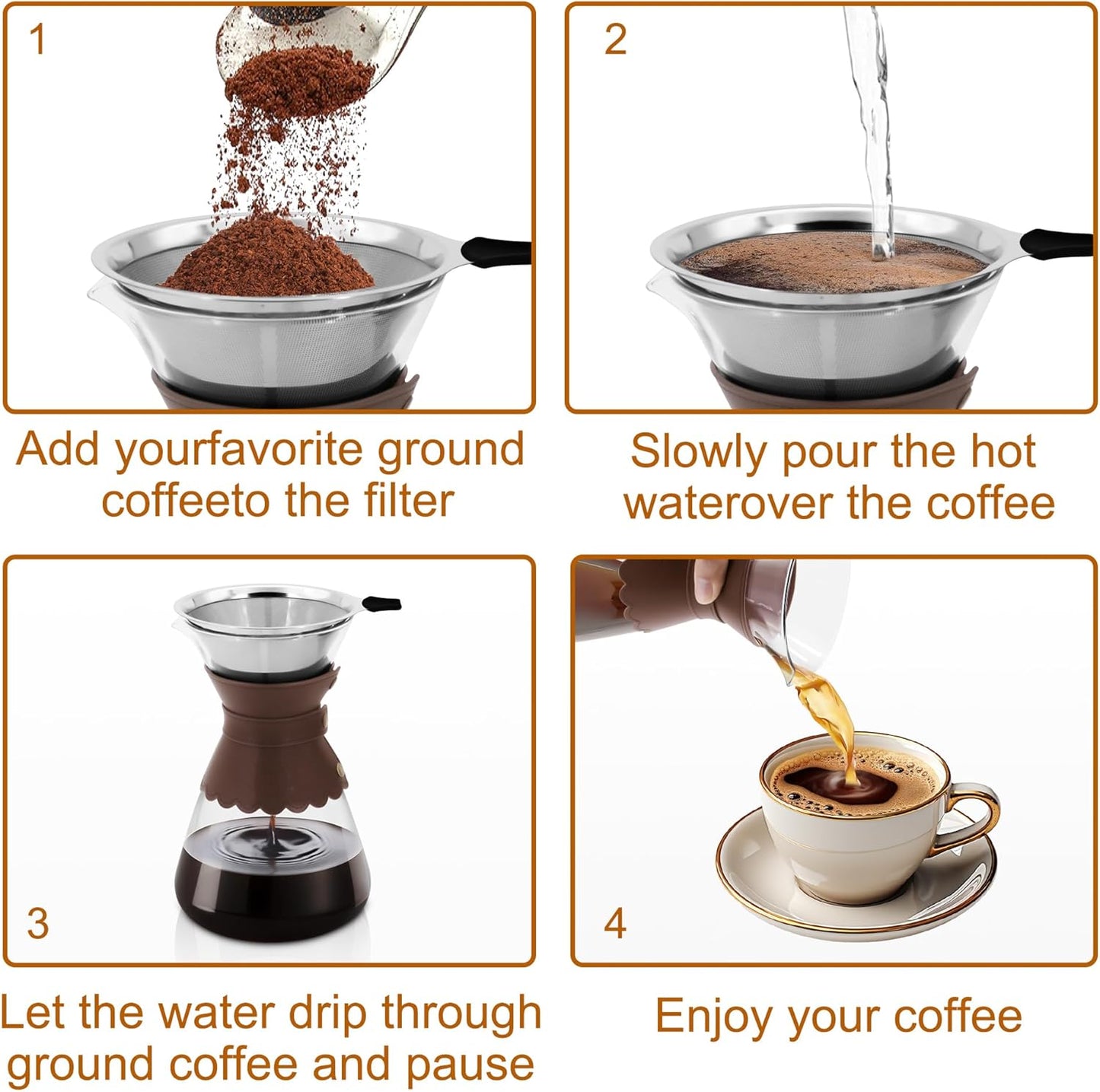 1

Add yourfavorite ground coffeeto the filter

2

Slowly pour the hot waterover the coffee

3

Let the water drip through ground coffee and pause

4

Enjoy your coffee