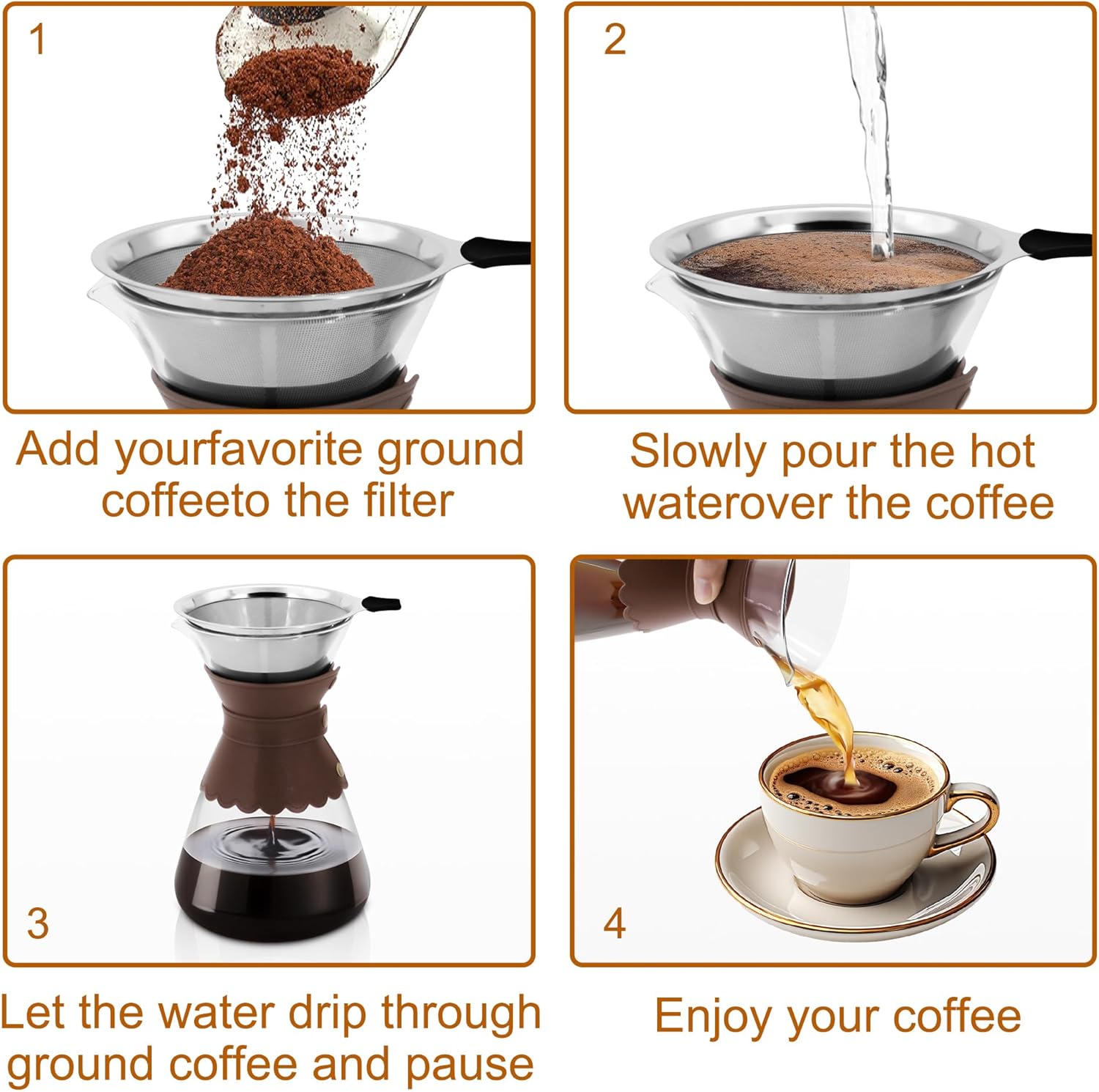 1

Add yourfavorite ground coffeeto the filter

2

Slowly pour the hot waterover the coffee

3

Let the water drip through ground coffee and pause

4

Enjoy your coffee