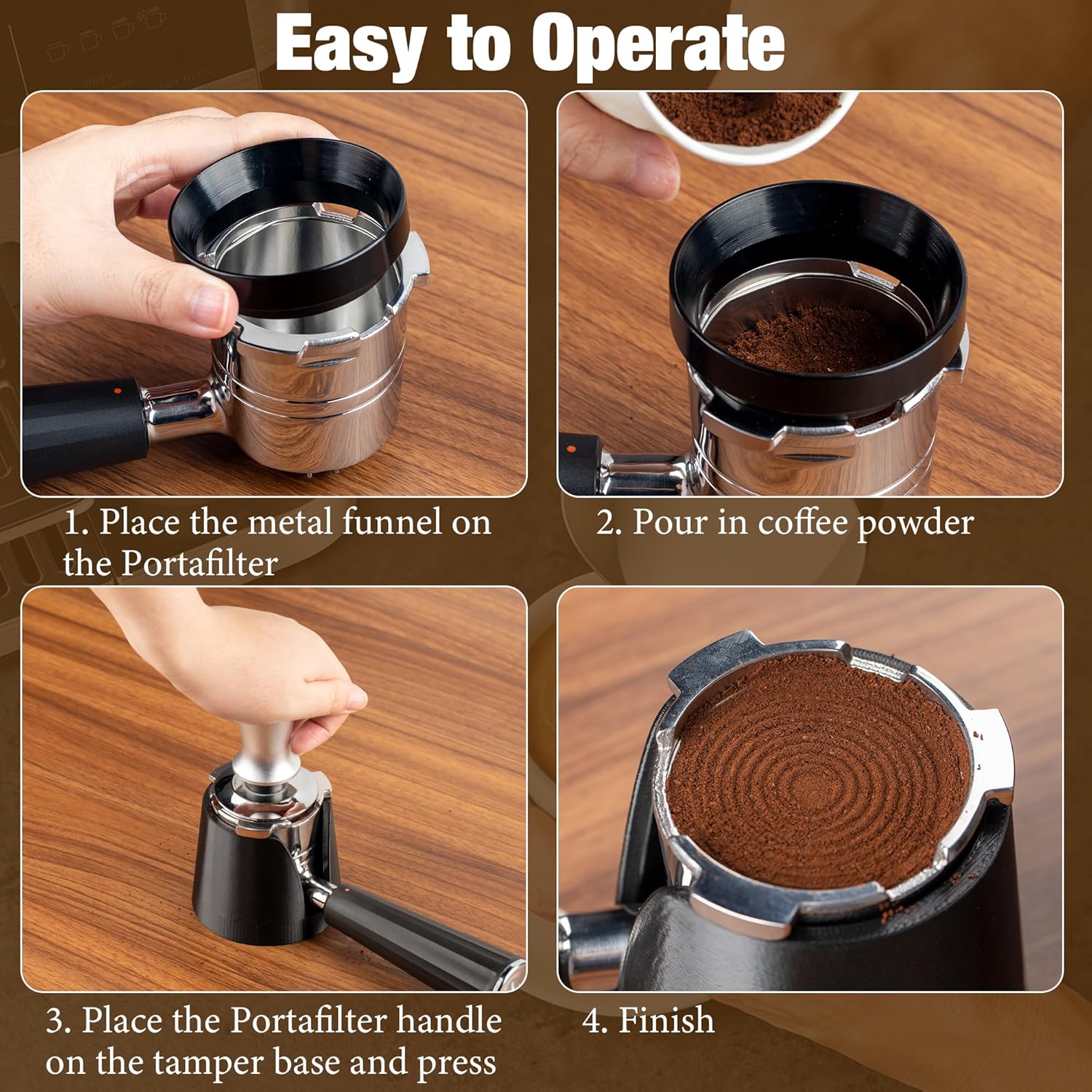 Easy to Operate

1. Place the metal funnel on the Portafilter

2. Pour in coffee powder

3. Place the Portafilter handle on the tamper base and press

4. Finish