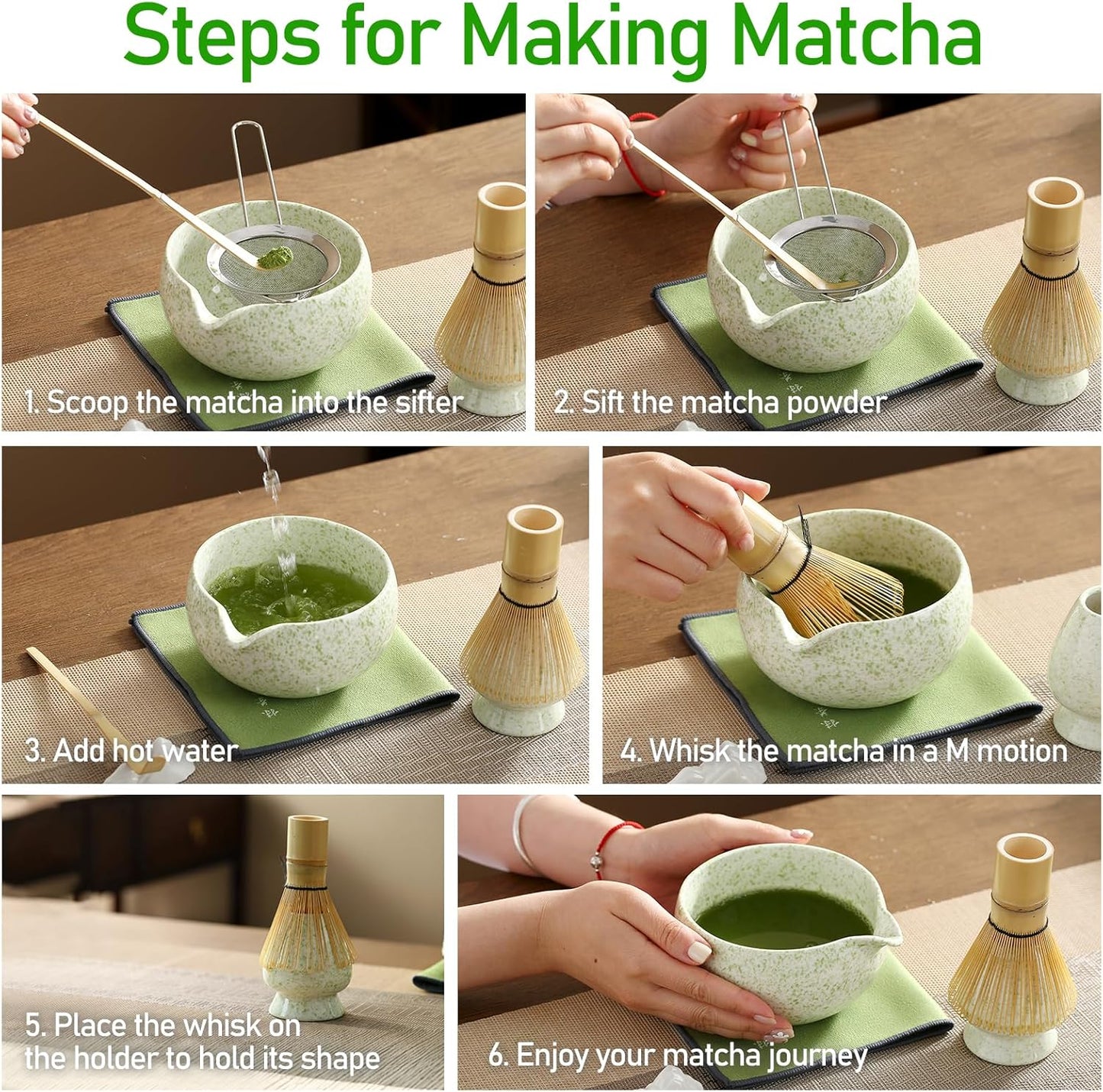 Steps for Making Matcha

1. Scoop the matcha into the sifter

2. Sift the matcha powder

3. Add hot water

4. Whisk the matcha in a M motion

5. Place the whisk on the holder to hold its shape

6. Enjoy your matcha journey