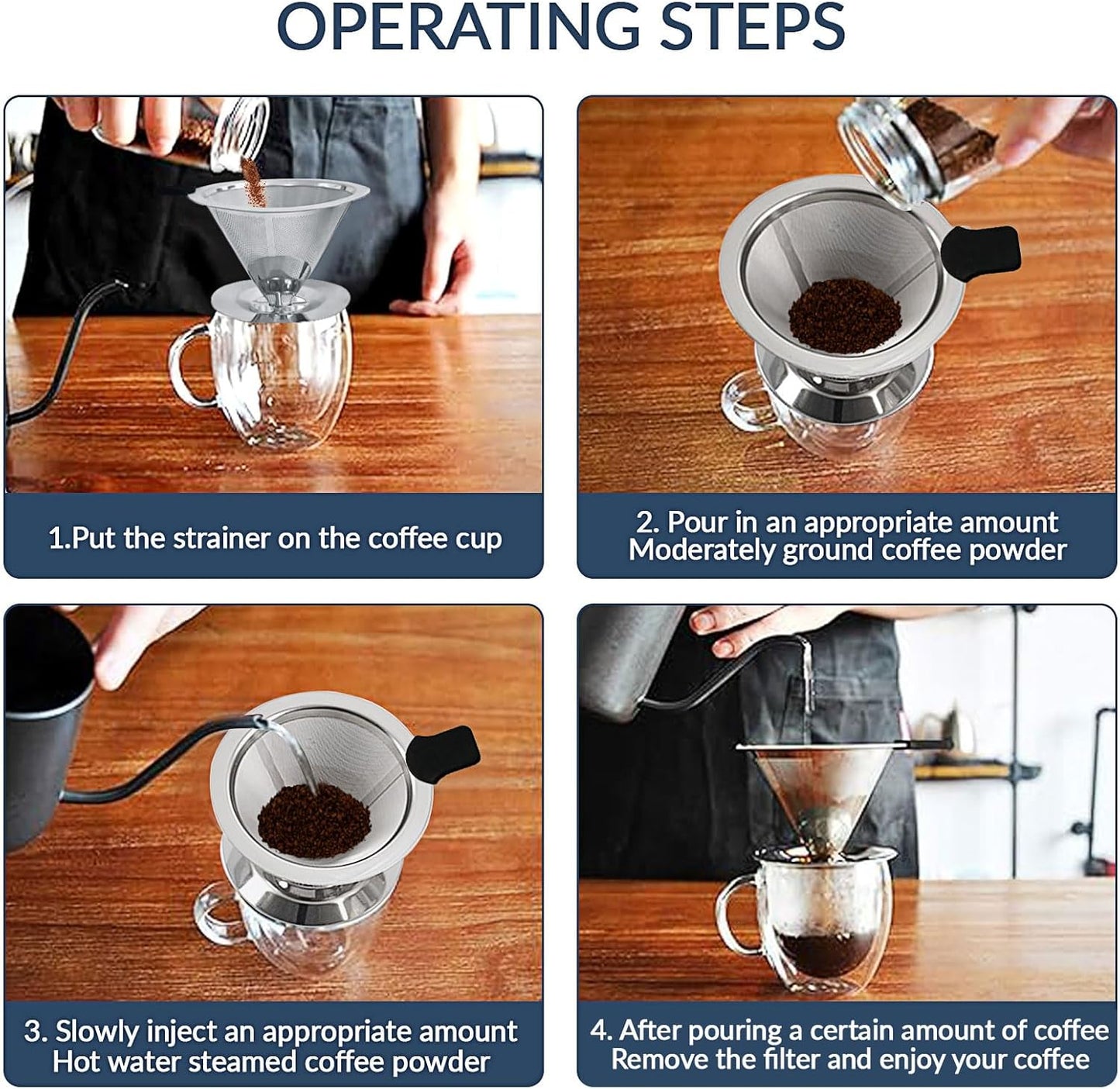 OPERATING STEPS

1.Put the strainer on the coffee cup

2. Pour in an appropriate amount
Moderately ground coffee powder

3. Slowly inject an appropriate amount
Hot water steamed coffee powder

4. After pouring a certain amount of coffee
Remove the filter and enjoy your coffee