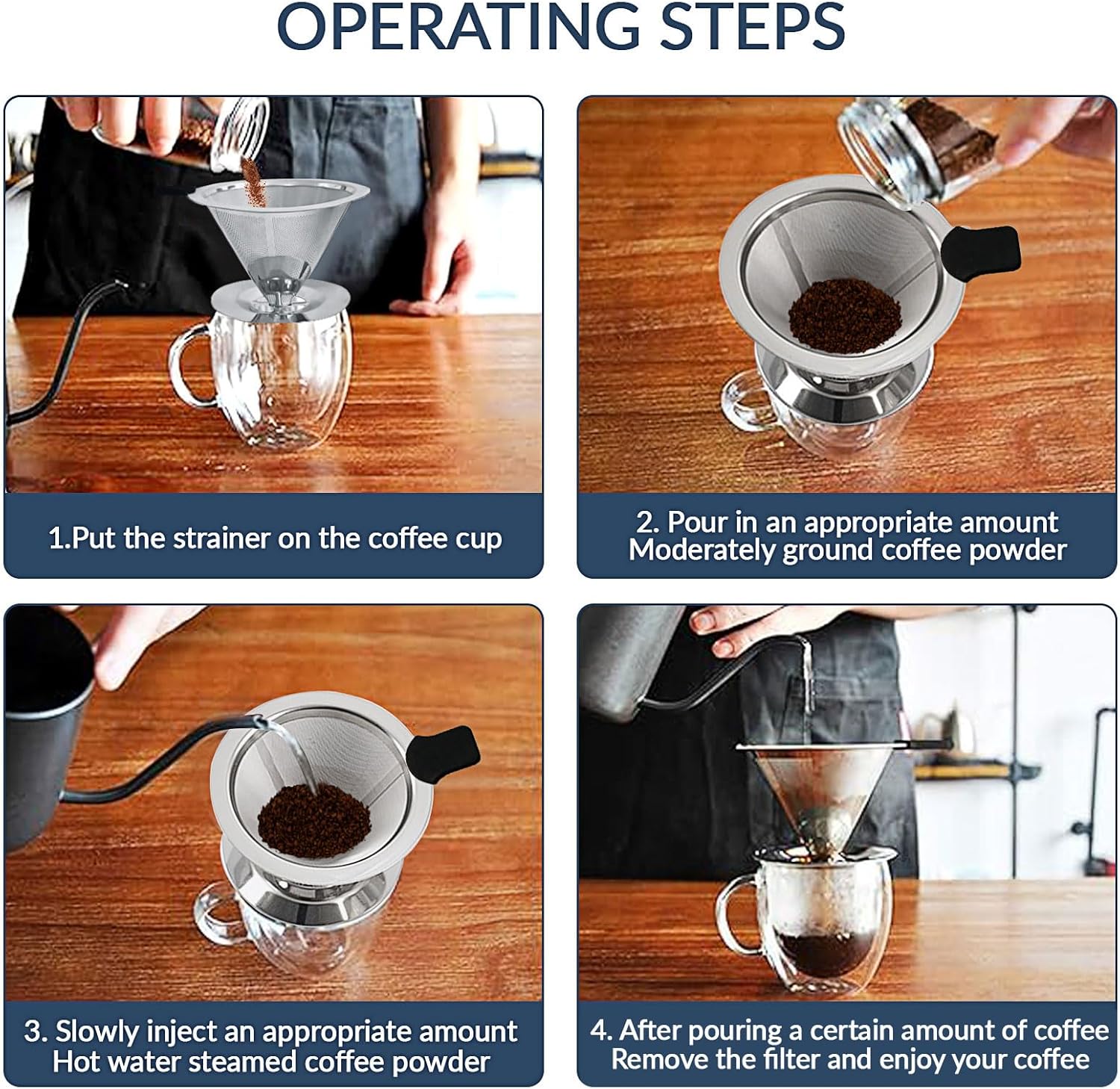 OPERATING STEPS

1.Put the strainer on the coffee cup

2. Pour in an appropriate amount
Moderately ground coffee powder

3. Slowly inject an appropriate amount
Hot water steamed coffee powder

4. After pouring a certain amount of coffee
Remove the filter and enjoy your coffee