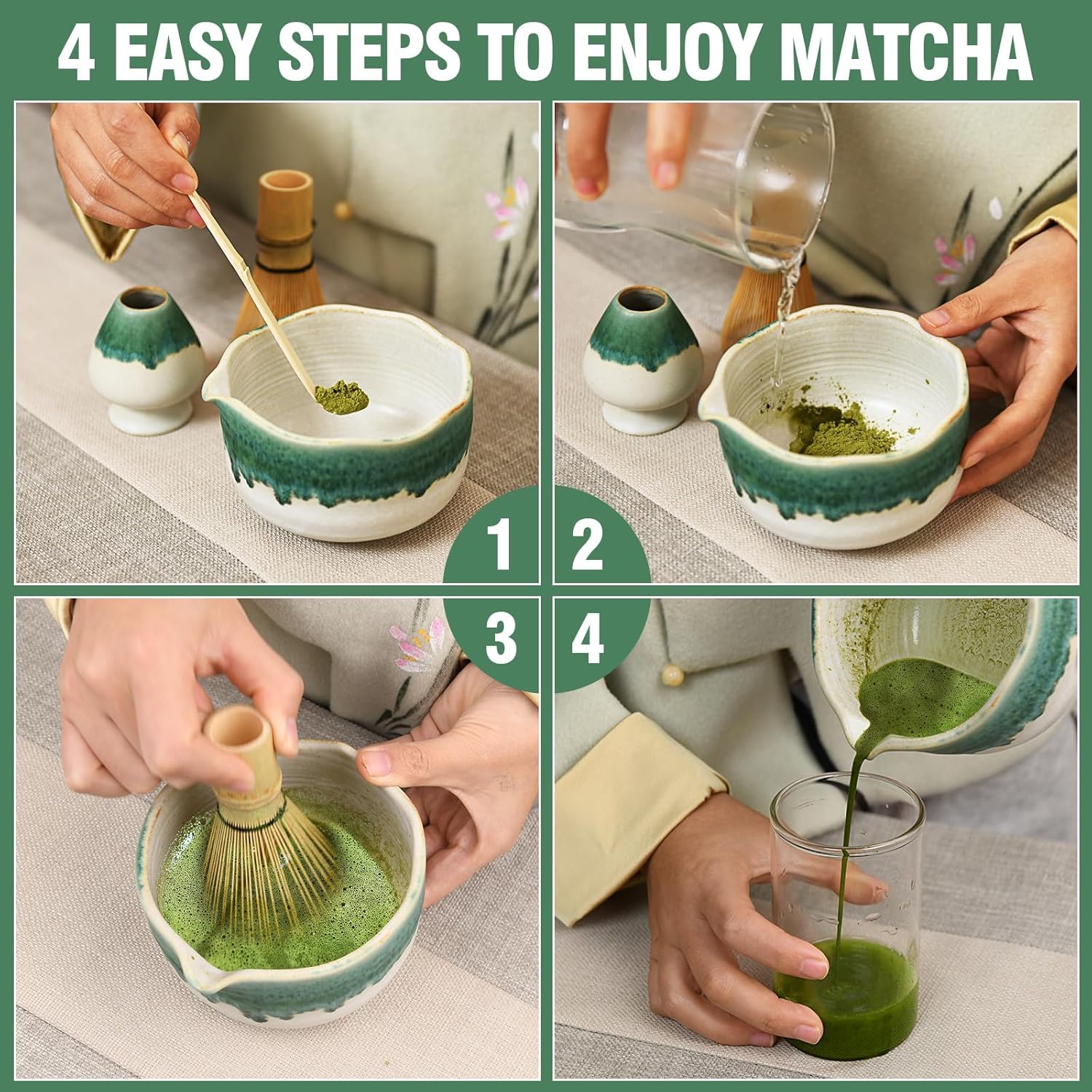 4 EASY STEPS TO ENJOY MATCHA

1

2

3

4