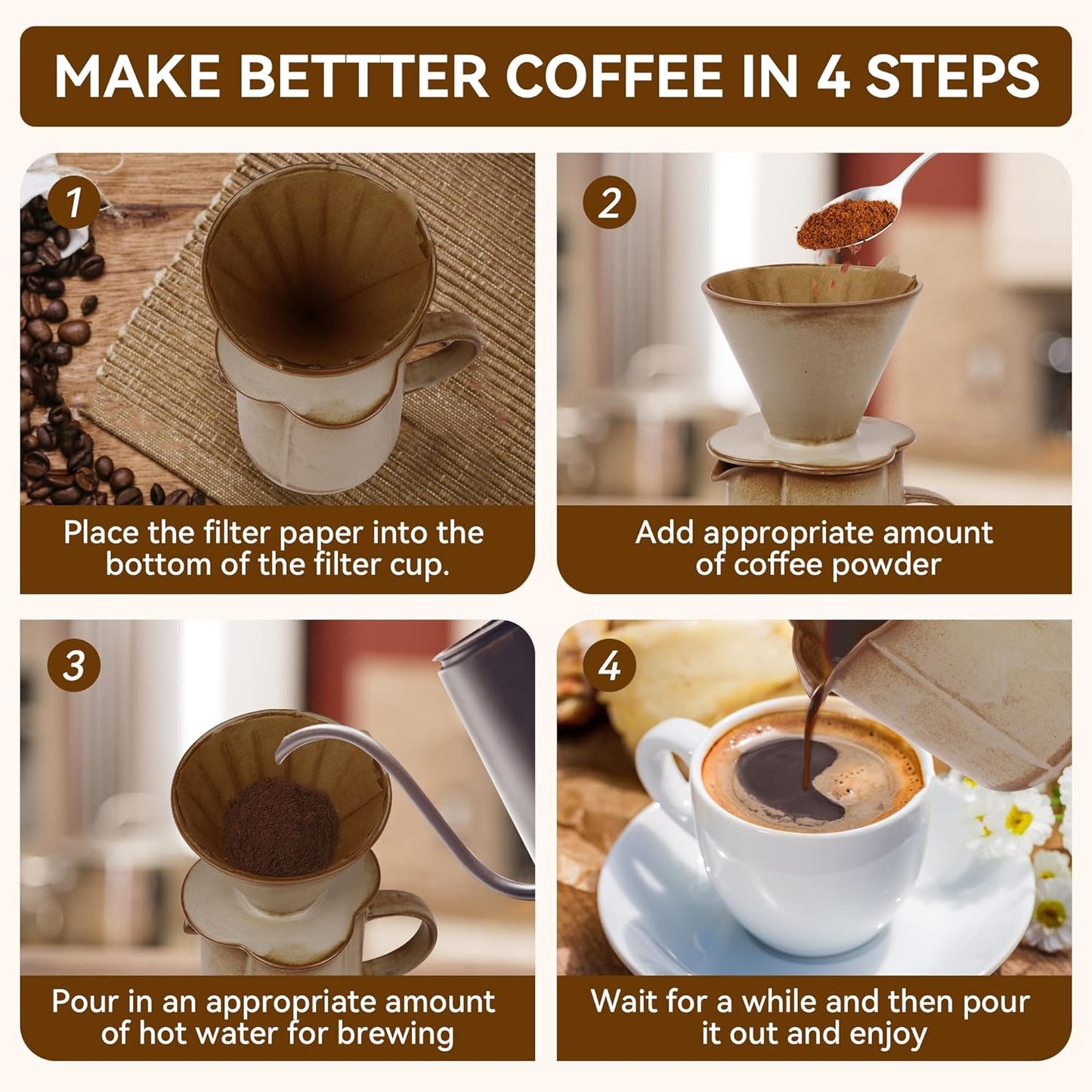 MAKE BETTTER COFFEE IN 4 STEPS

1

Place the filter paper into the bottom of the filter cup.

2

Add appropriate amount of coffee powder

3

Pour in an appropriate amount of hot water for brewing

4

Wait for a while and then pour it out and enjoy