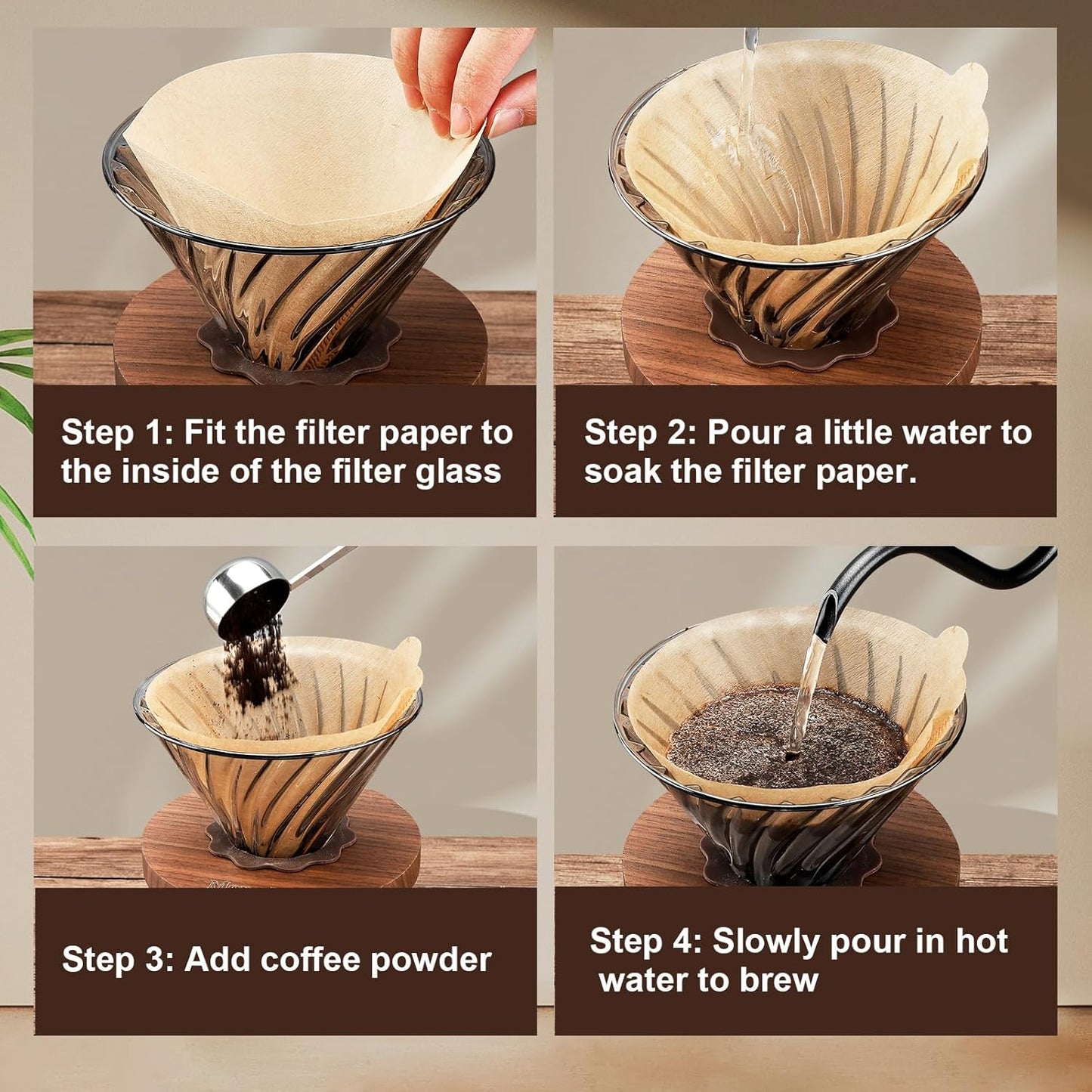 Step 1: Fit the filter paper to the inside of the filter glass

Step 2: Pour a little water to soak the filter paper.

Step 3: Add coffee powder

Step 4: Slowly pour in hot water to brew