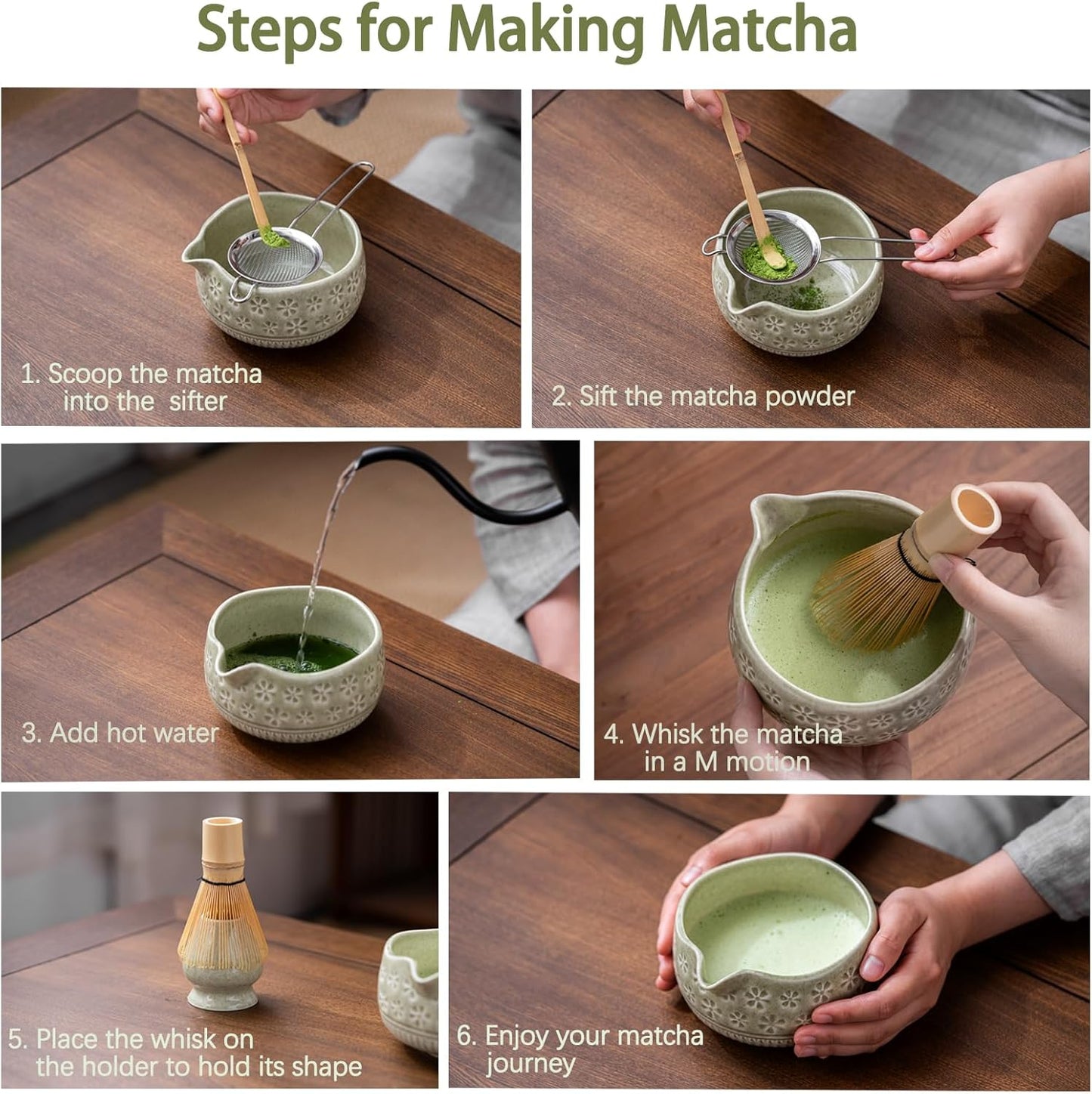 Steps for Making Matcha

1. Scoop the matcha into the sifter

2. Sift the matcha powder

3. Add hot water

4. Whisk the matcha in a M motion

5. Place the whisk on the holder to hold its shape

6. Enjoy your matcha journey