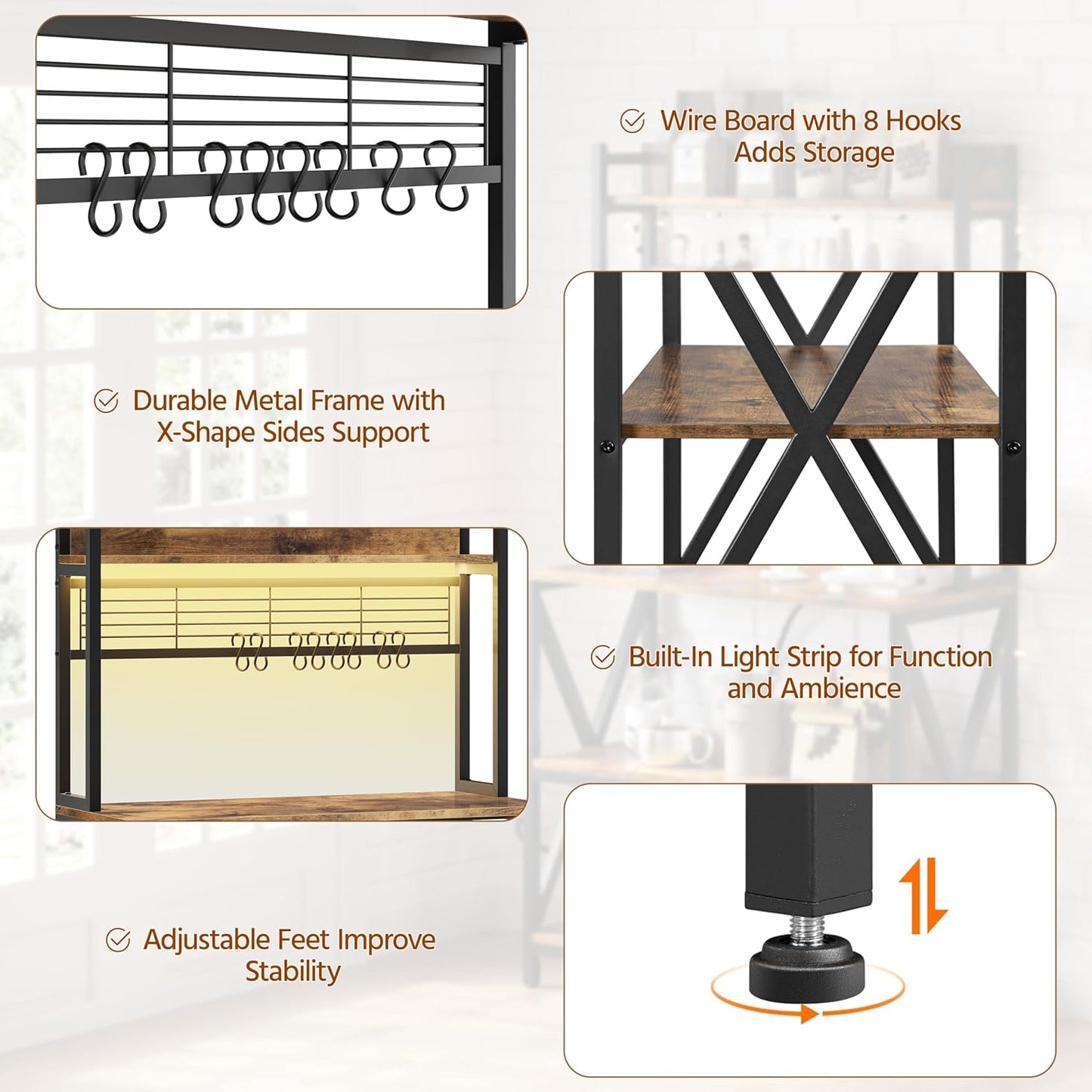 Wire Board with 8 Hooks Adds Storage

Durable Metal Frame with X-Shape Sides Support

Built-In Light Strip for Function and Ambience

Adjustable Feet Improve Stability