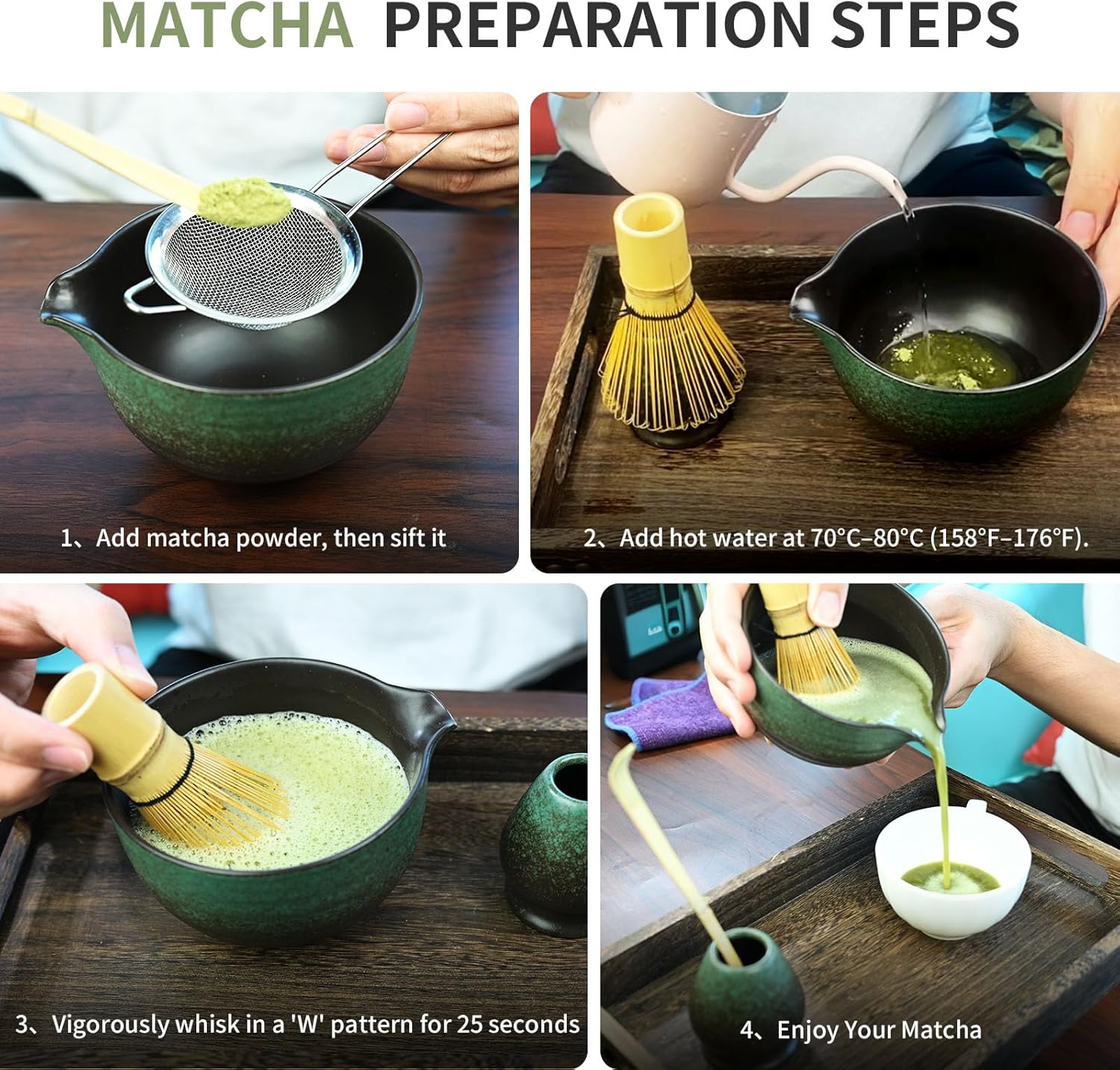 MATCHA PREPARATION STEPS

1、Add matcha powder, then sift it

2、Add hot water at 70°C–80°C (158°F–176°F).

3、Vigorously whisk in a 'W' pattern for 25 seconds

4、Enjoy Your Matcha