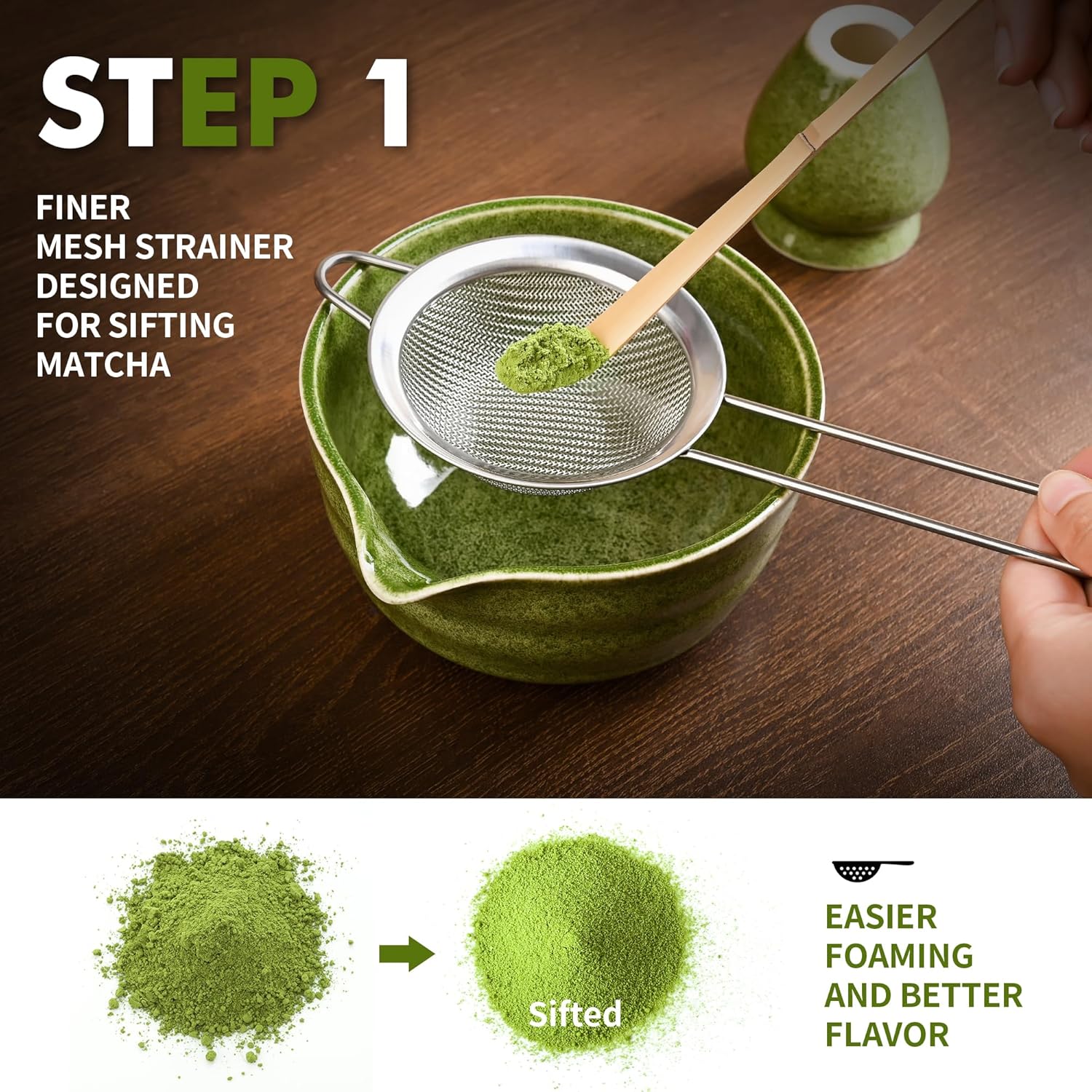 STEP 1

FINER MESH STRAINER DESIGNED FOR SIFTING MATCHA

Sifted

EASIER FOAMING AND BETTER FLAVOR