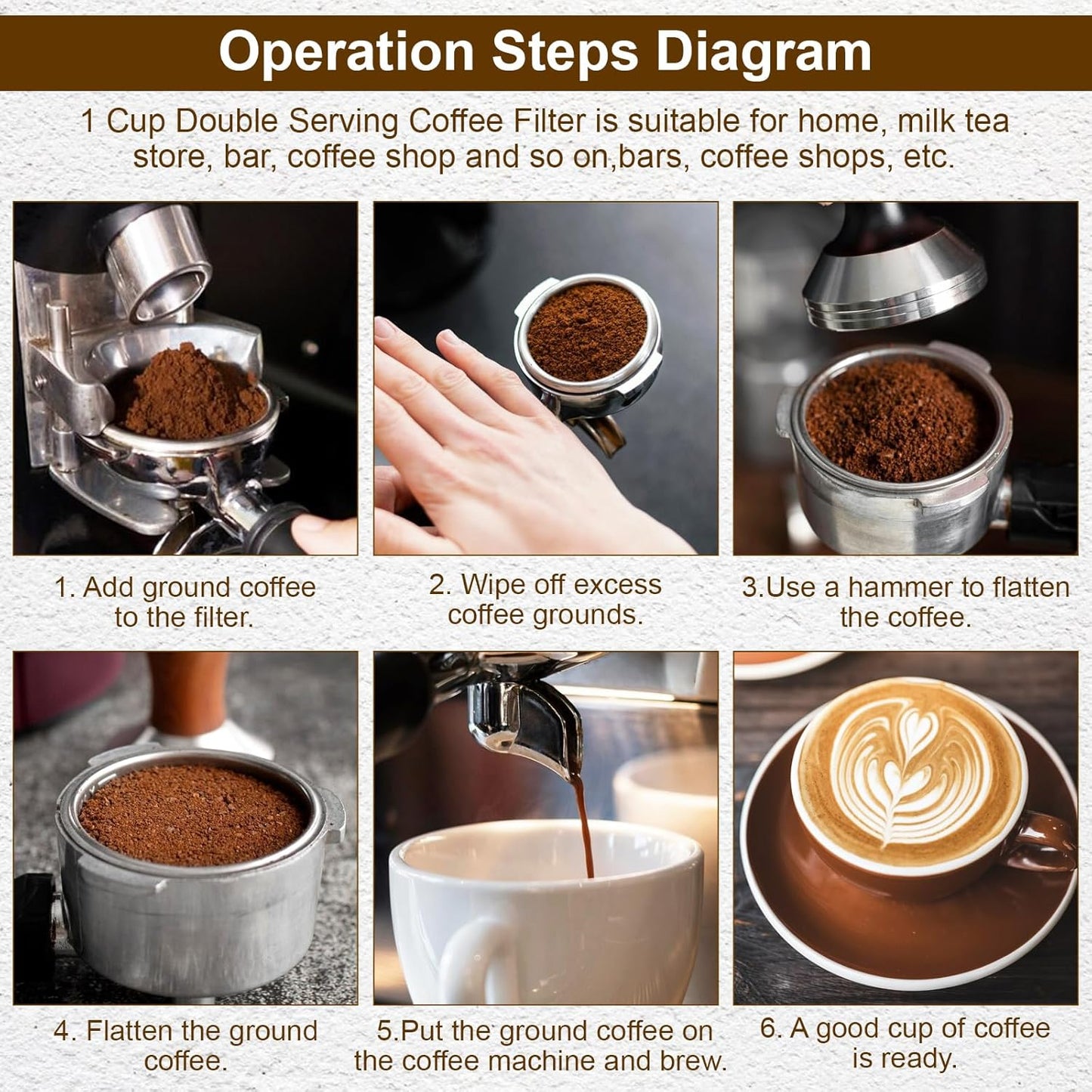 Operation Steps Diagram

1 Cup Double Serving Coffee Filter is suitable for home, milk tea store, bar, coffee shop and so on,bars, coffee shops, etc.

1. Add ground coffee to the filter.

2. Wipe off excess coffee grounds.

3.Use a hammer to flatten the coffee.

4. Flatten the ground coffee.

5.Put the ground coffee on the coffee machine and brew.

6. A good cup of coffee is ready.