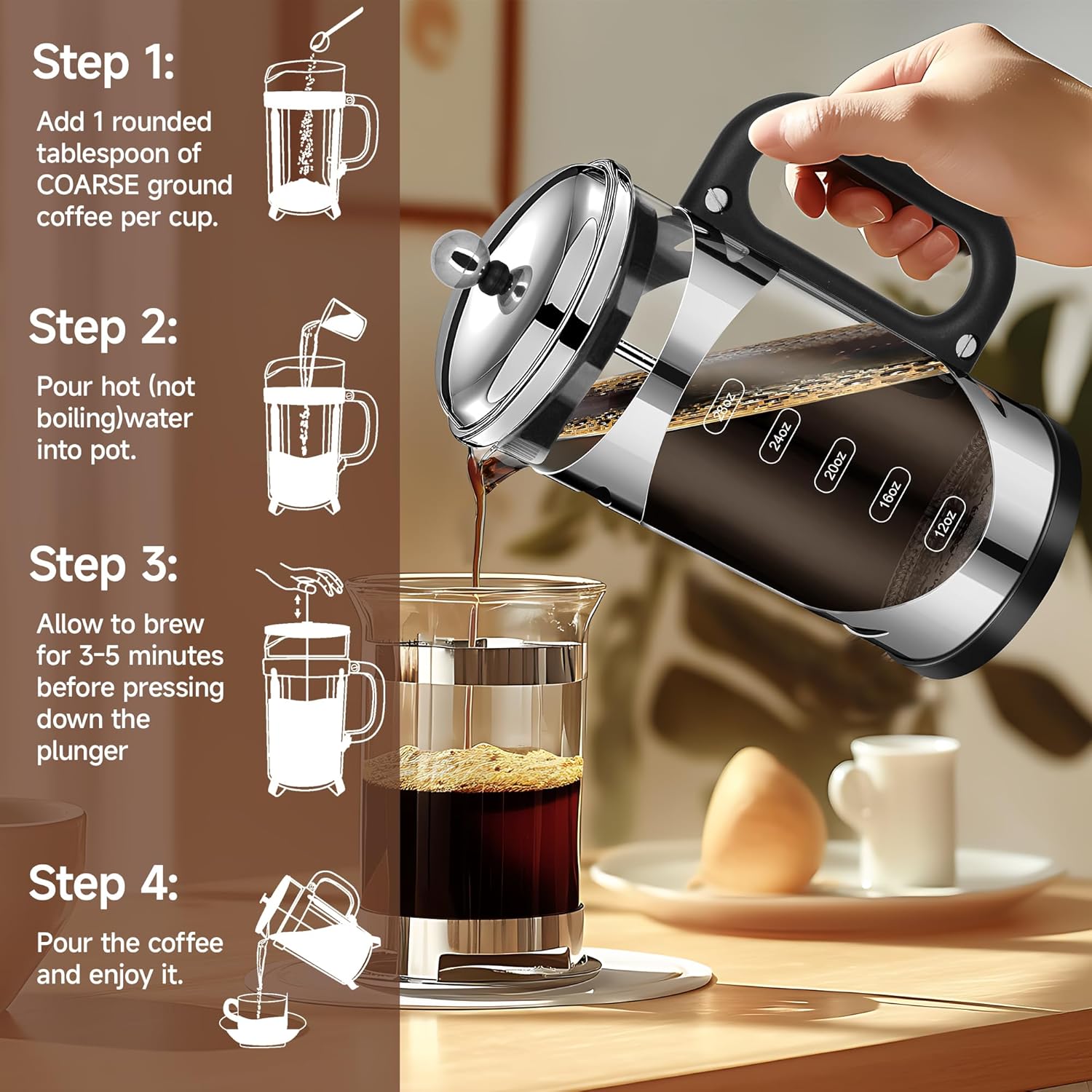 Step 1:

Add 1 rounded tablespoon of COARSE ground coffee per cup.

Step 2:

Pour hot (not boiling)water into pot.

Step 3:

Allow to brew for 3-5 minutes before pressing down the plunger

Step 4:

Pour the coffee and enjoy it.

28oz
24oz
20oz
16oz
12oz