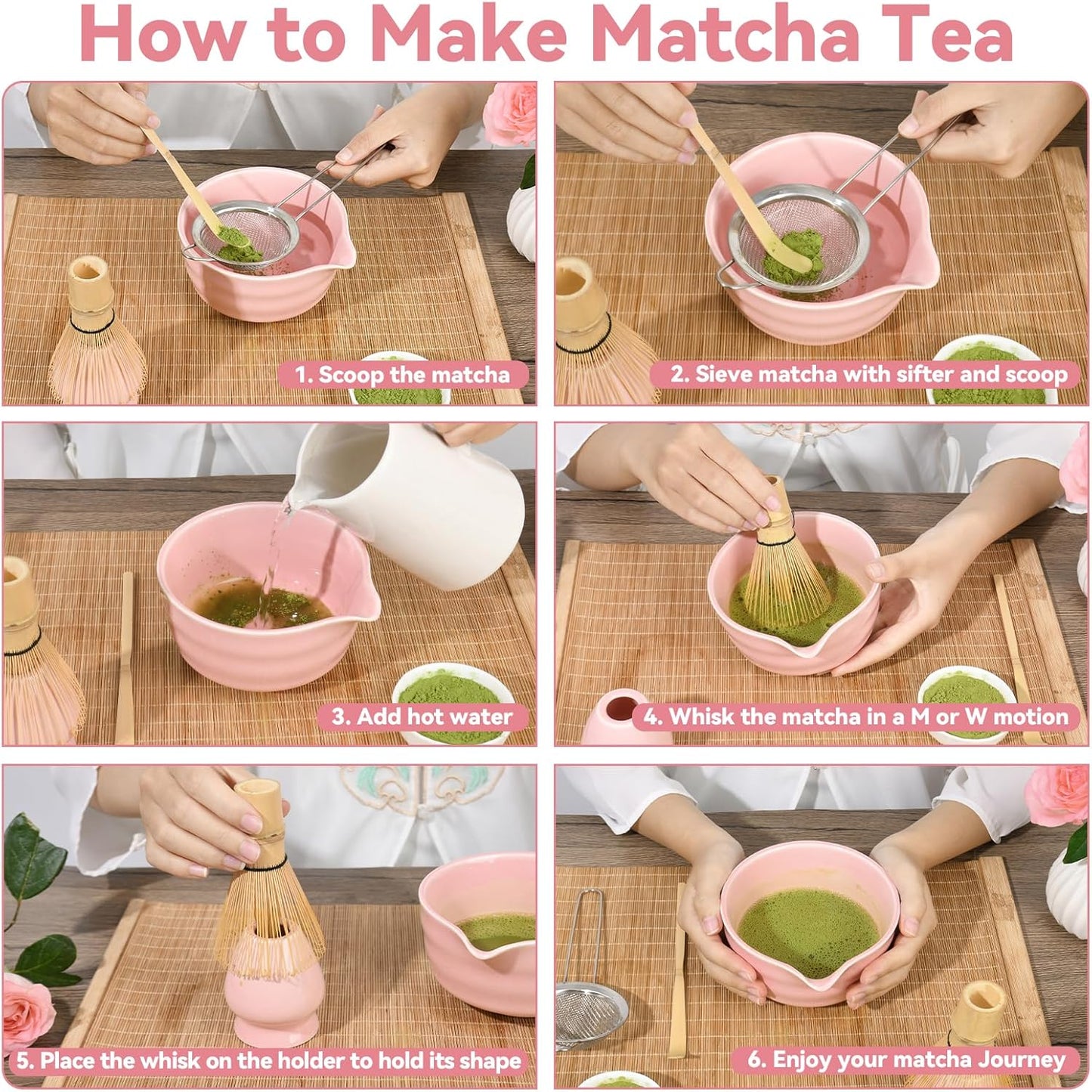 How to Make Matcha Tea

1. Scoop the matcha

2. Sieve matcha with sifter and scoop

3. Add hot water

4. Whisk the matcha in a M or W motion

5. Place the whisk on the holder to hold its shape

6. Enjoy your matcha Journey