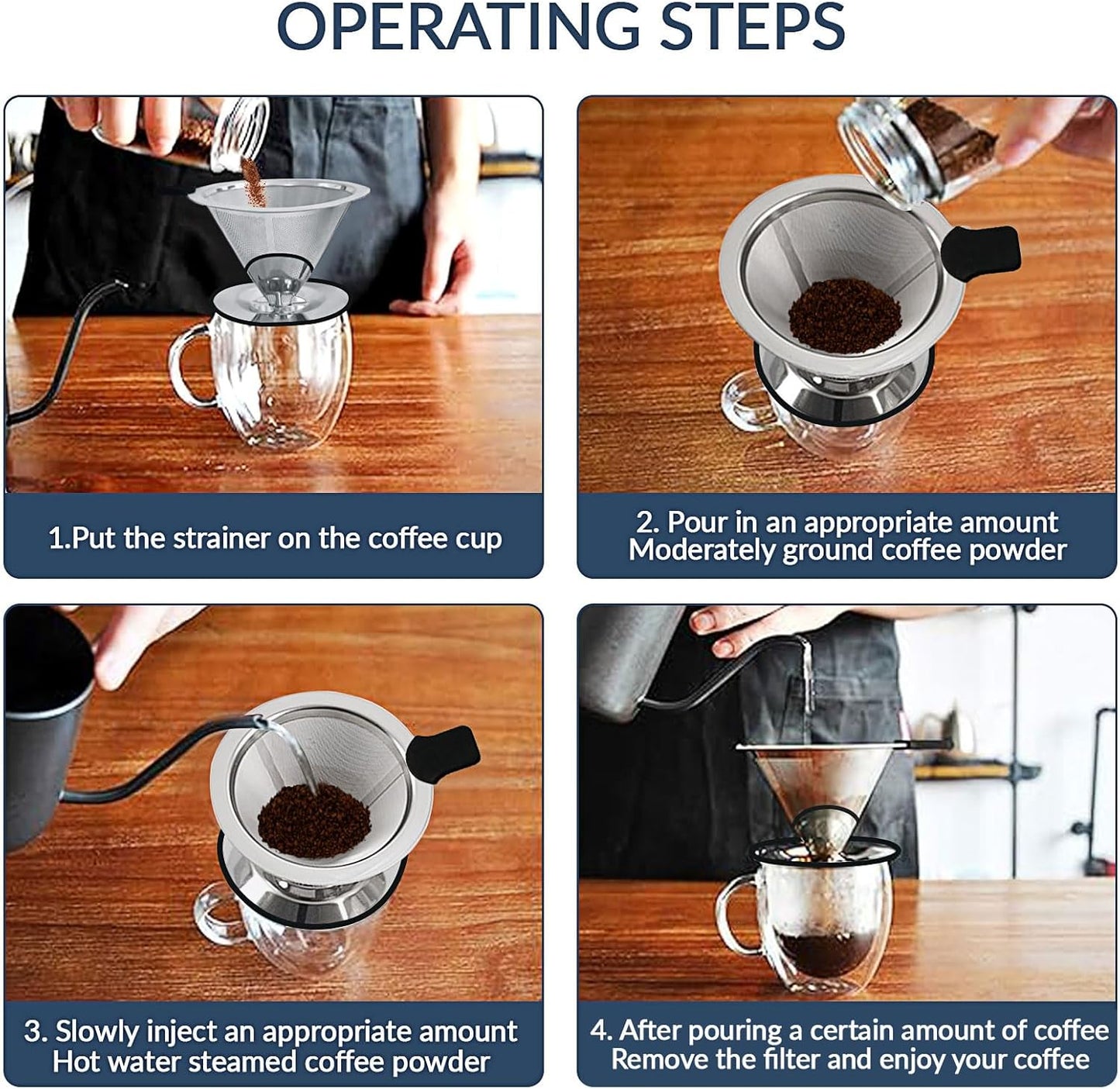 OPERATING STEPS

1.Put the strainer on the coffee cup

2. Pour in an appropriate amount Moderately ground coffee powder

3. Slowly inject an appropriate amount Hot water steamed coffee powder

4. After pouring a certain amount of coffee Remove the filter and enjoy your coffee