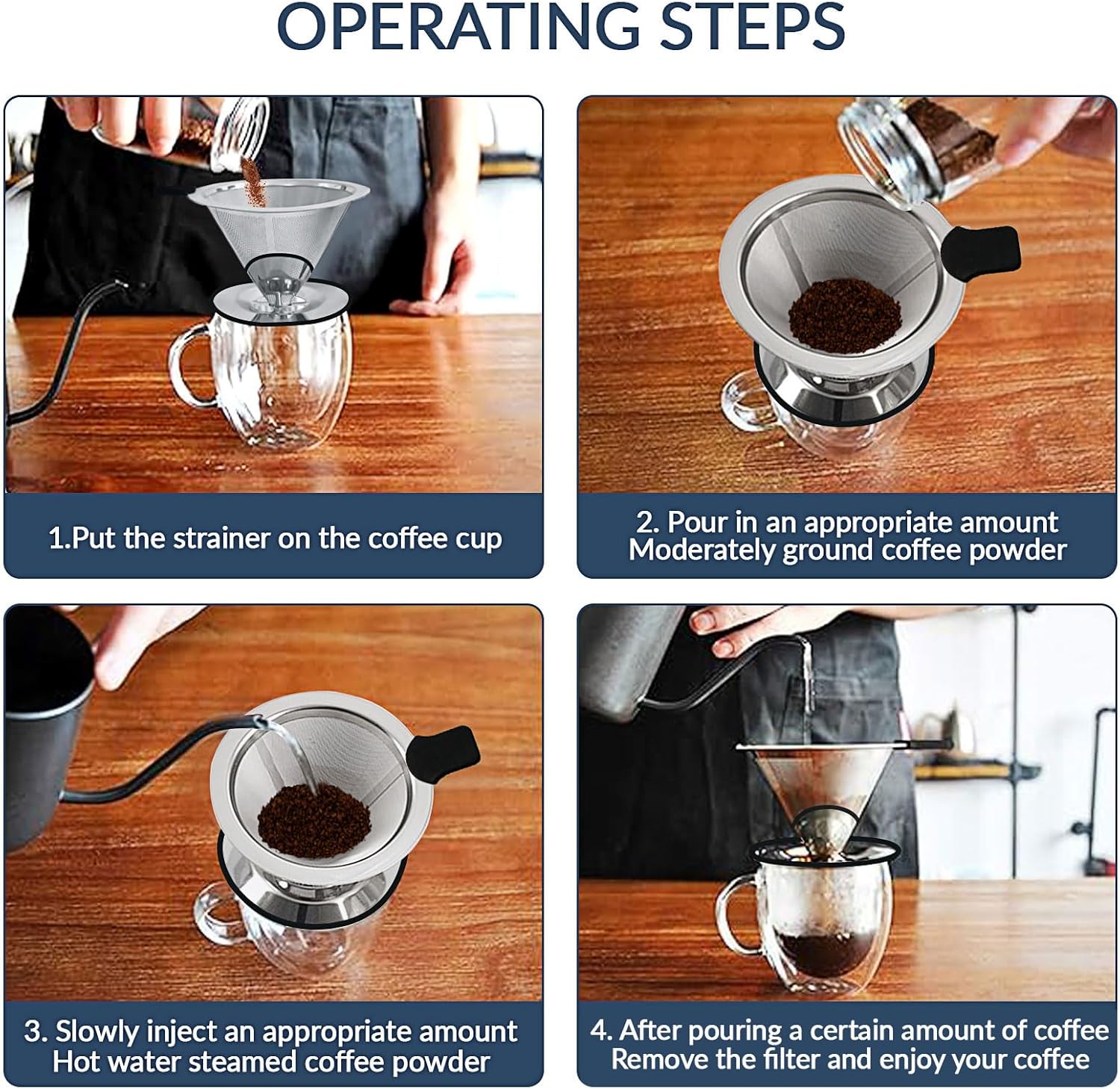 OPERATING STEPS

1.Put the strainer on the coffee cup

2. Pour in an appropriate amount Moderately ground coffee powder

3. Slowly inject an appropriate amount Hot water steamed coffee powder

4. After pouring a certain amount of coffee Remove the filter and enjoy your coffee