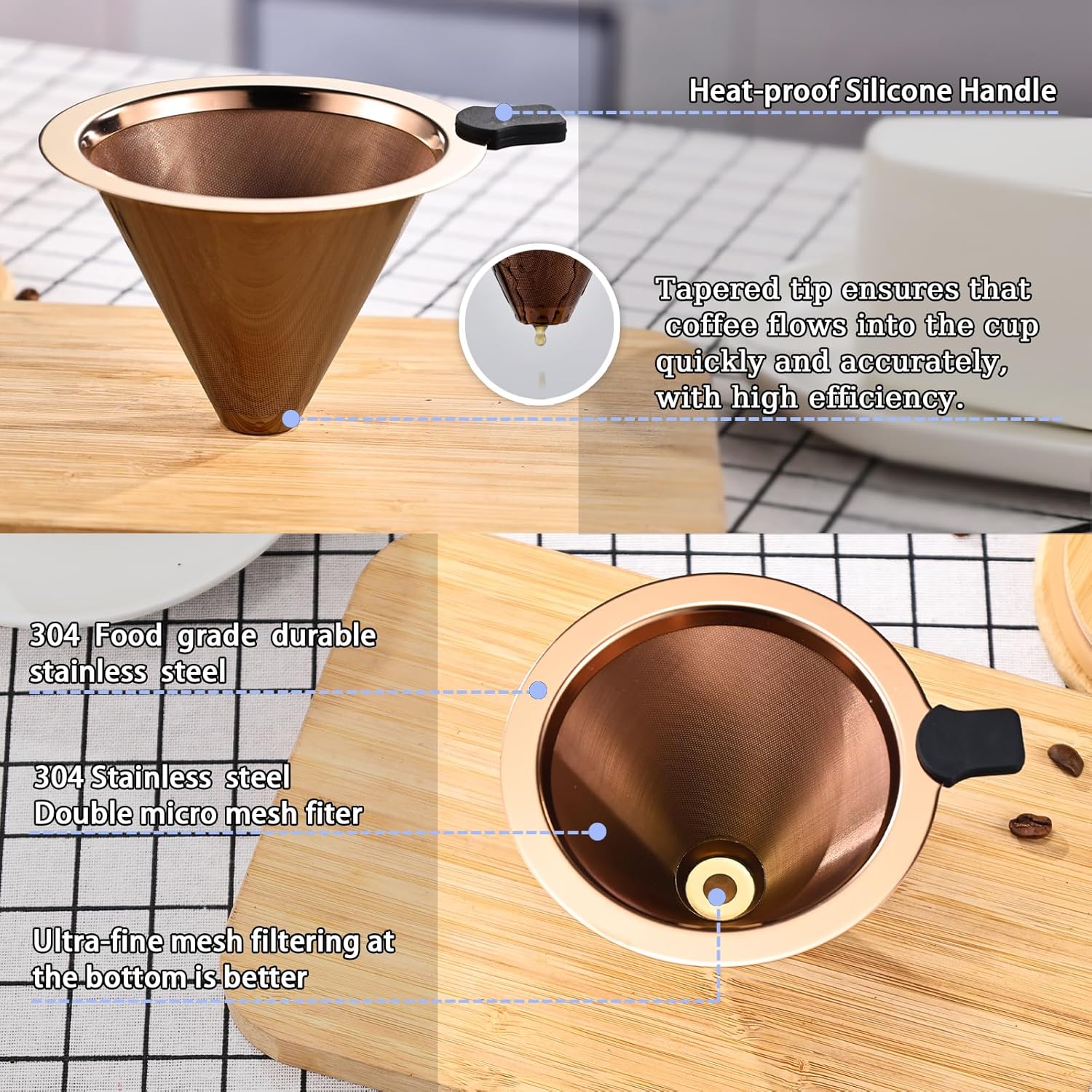 Heat-proof Silicone Handle

Tapered tip ensures that coffee flows into the cup quickly and accurately, with high efficiency.

304 Food grade durable stainless steel

304 Stainless steel Double micro mesh fiter

Ultra-fine mesh filtering at the bottom is better