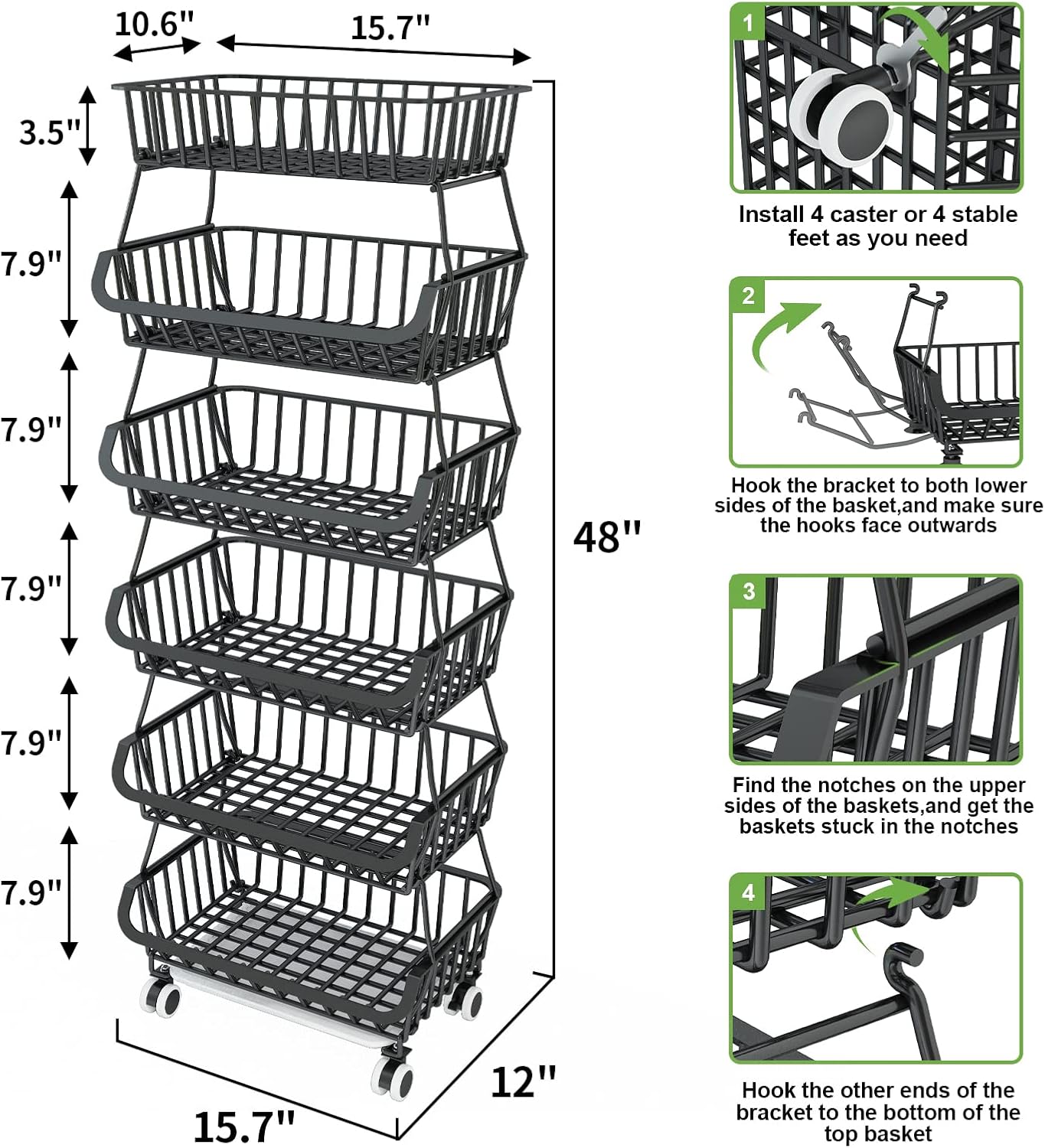 10.6"
15.7"
3.5"
7.9"
7.9"
7.9"
7.9"
7.9"
48"
12"
15.7"

1
Install 4 caster or 4 stable feet as you need

2
Hook the bracket to both lower sides of the basket,and make sure the hooks face outwards

3
Find the notches on the upper sides of the baskets,and get the baskets stuck in the notches

4
Hook the other ends of the bracket to the bottom of the top basket