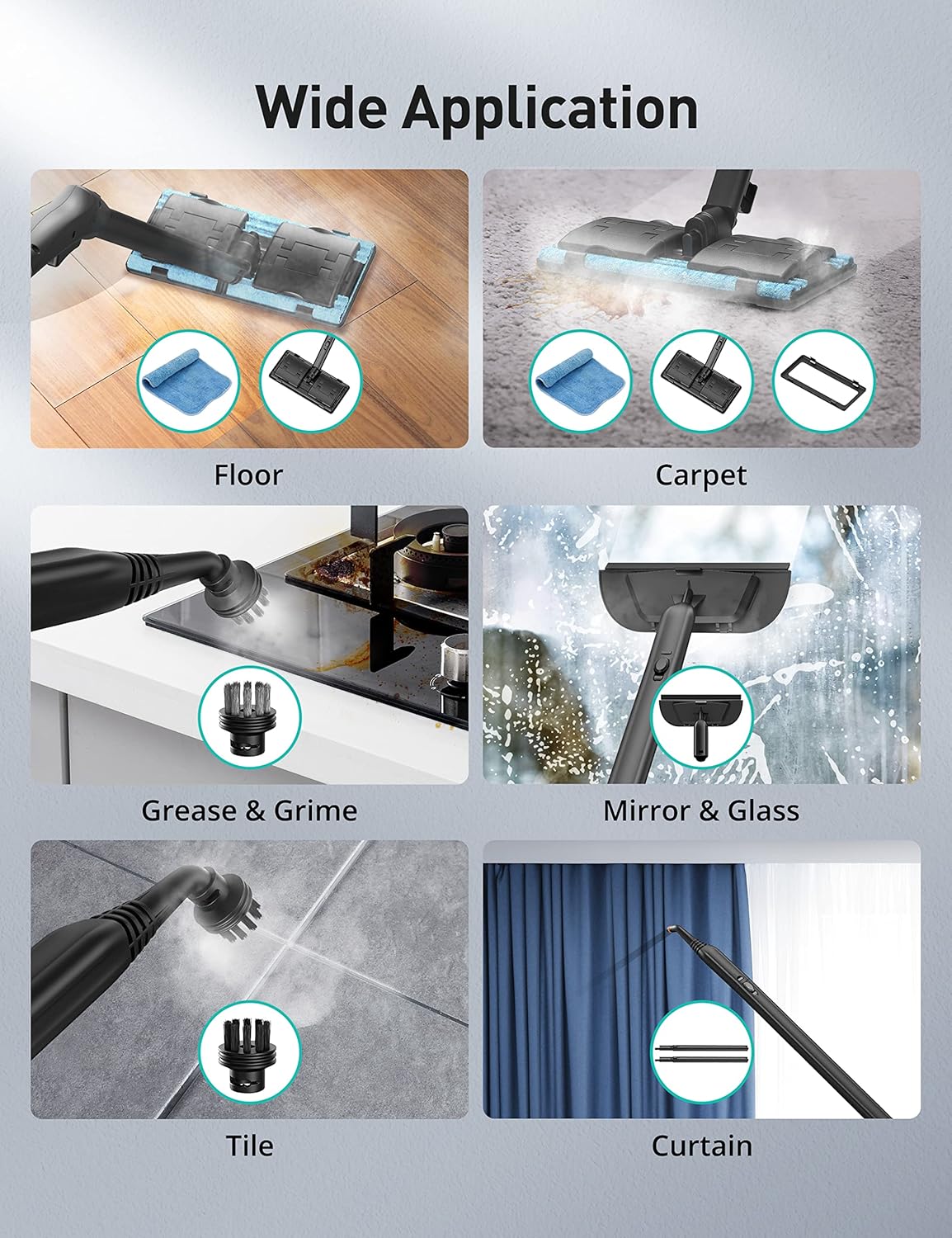 Wide Application

Floor

Carpet

Grease & Grime

Mirror & Glass

Tile

Curtain