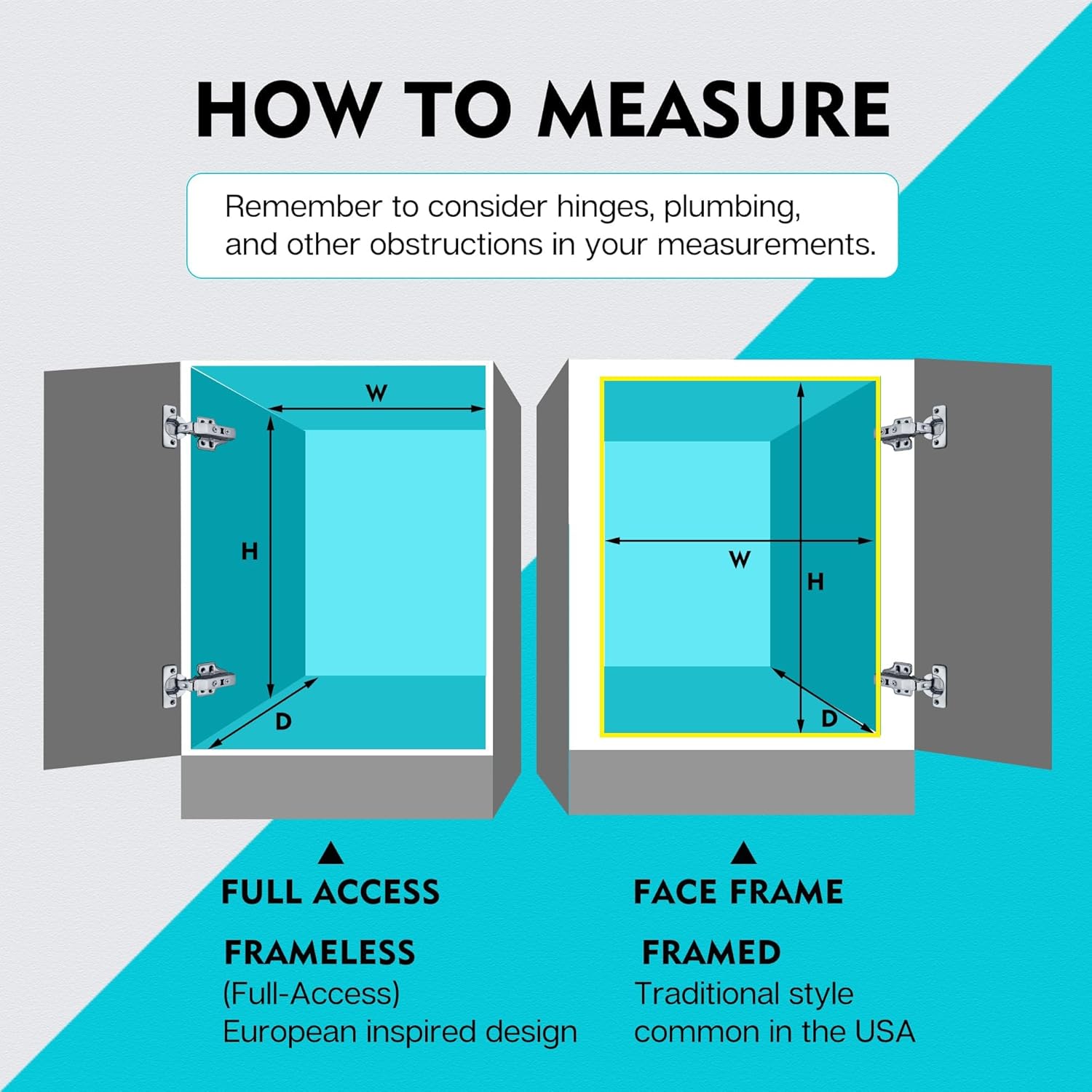 HOW TO MEASURE

Remember to consider hinges, plumbing, and other obstructions in your measurements.

W

H

D

W

H

D

FULL ACCESS

FRAMELESS
(Full-Access)
European inspired design

FACE FRAME

FRAMED
Traditional style
common in the USA