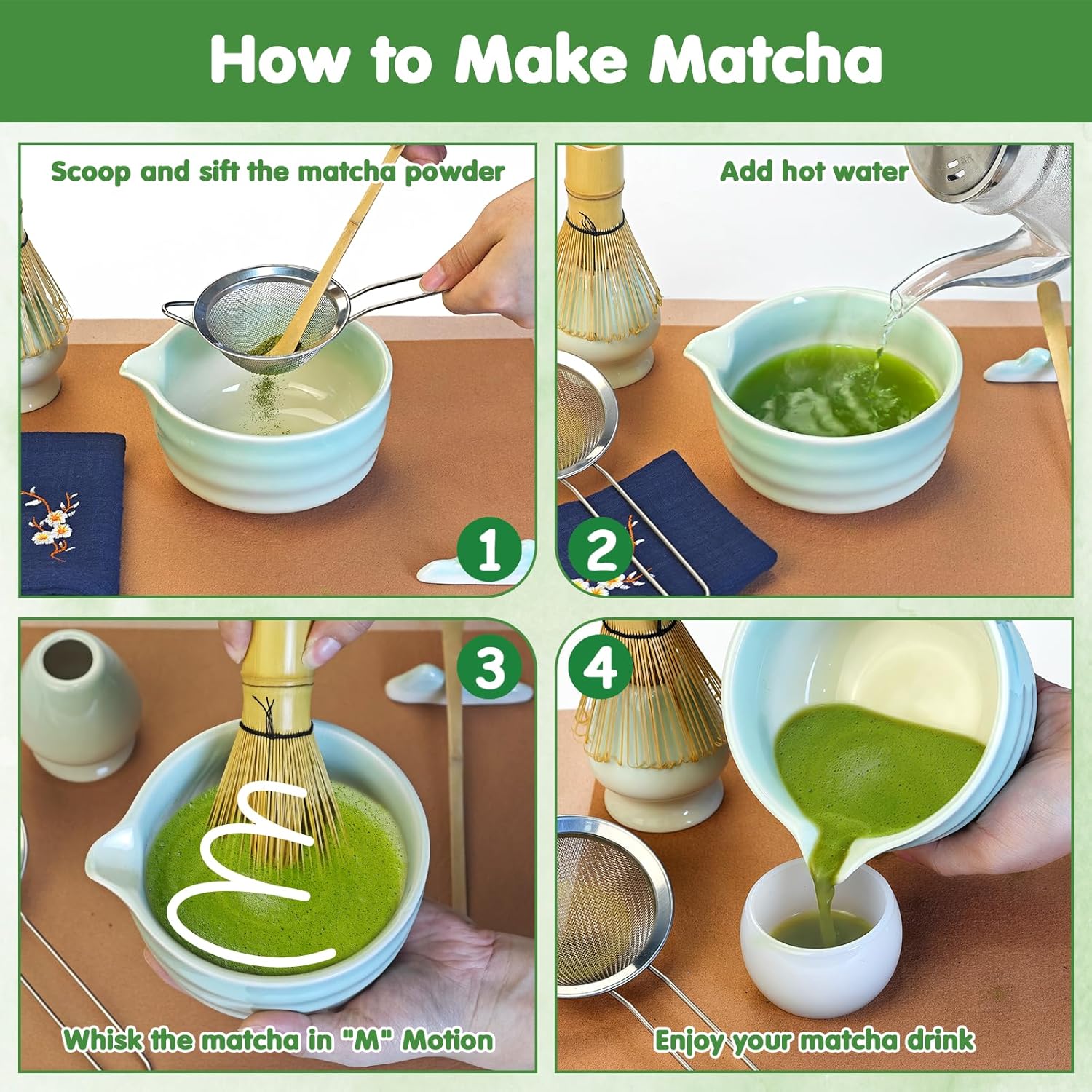 How to Make Matcha

Scoop and sift the matcha powder

1

Add hot water

2

3

Whisk the matcha in "M" Motion

4

Enjoy your matcha drink