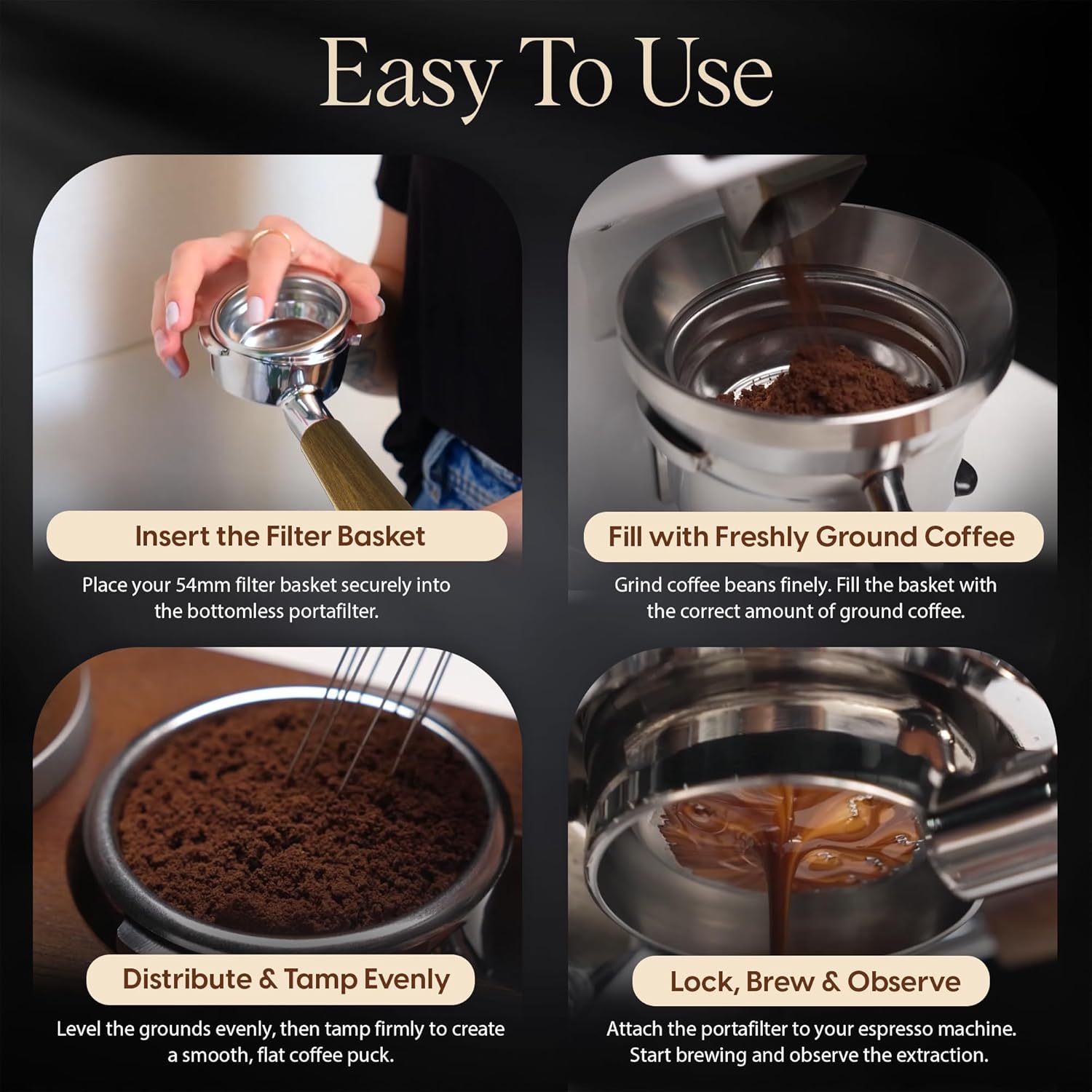 Easy To Use

Insert the Filter Basket

Place your 54mm filter basket securely into the bottomless portafilter.

Fill with Freshly Ground Coffee

Grind coffee beans finely. Fill the basket with the correct amount of ground coffee.

Distribute & Tamp Evenly

Level the grounds evenly, then tamp firmly to create a smooth, flat coffee puck.

Lock, Brew & Observe

Attach the portafilter to your espresso machine. Start brewing and observe the extraction.