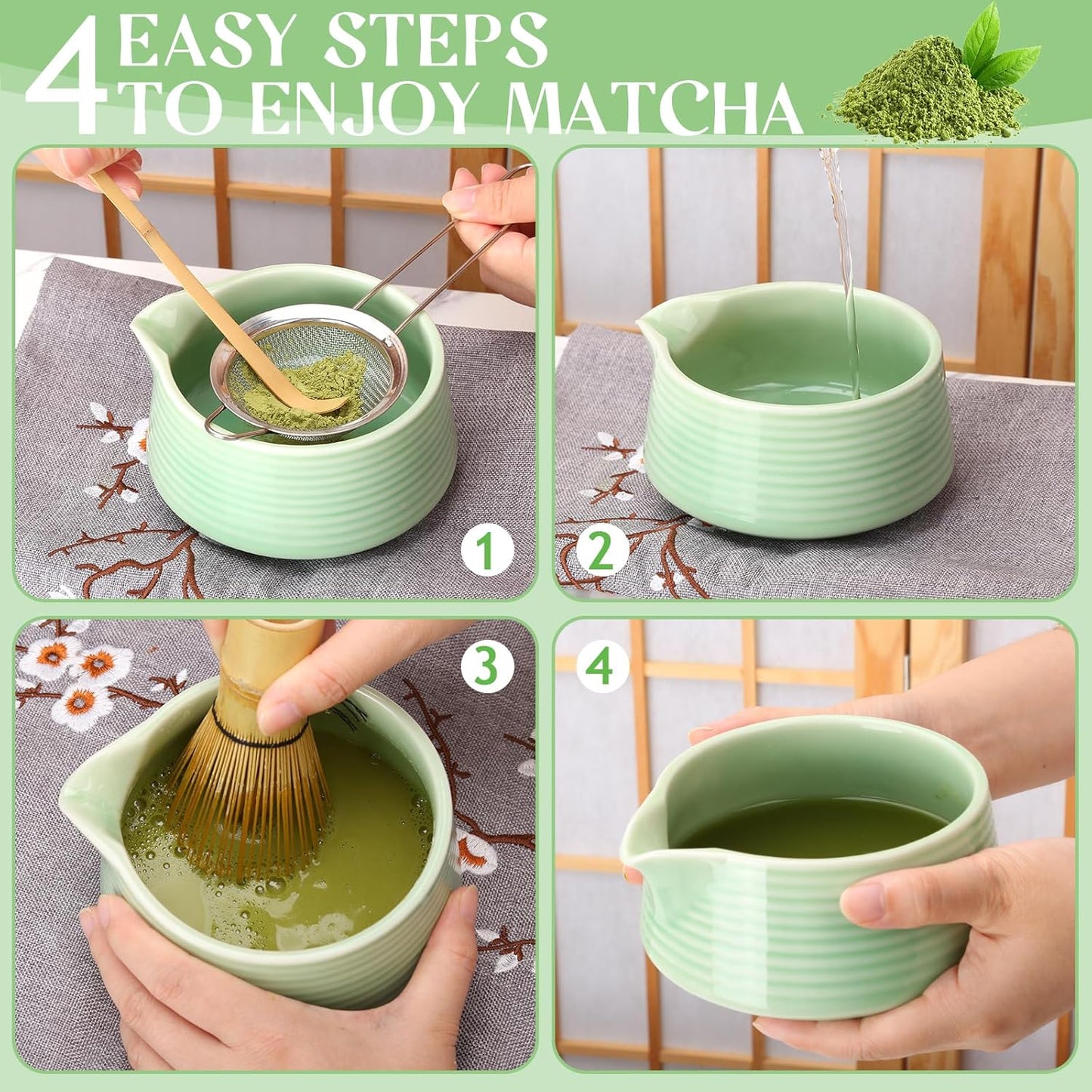 4 EASY STEPS TO ENJOY MATCHA

1

2

3

4