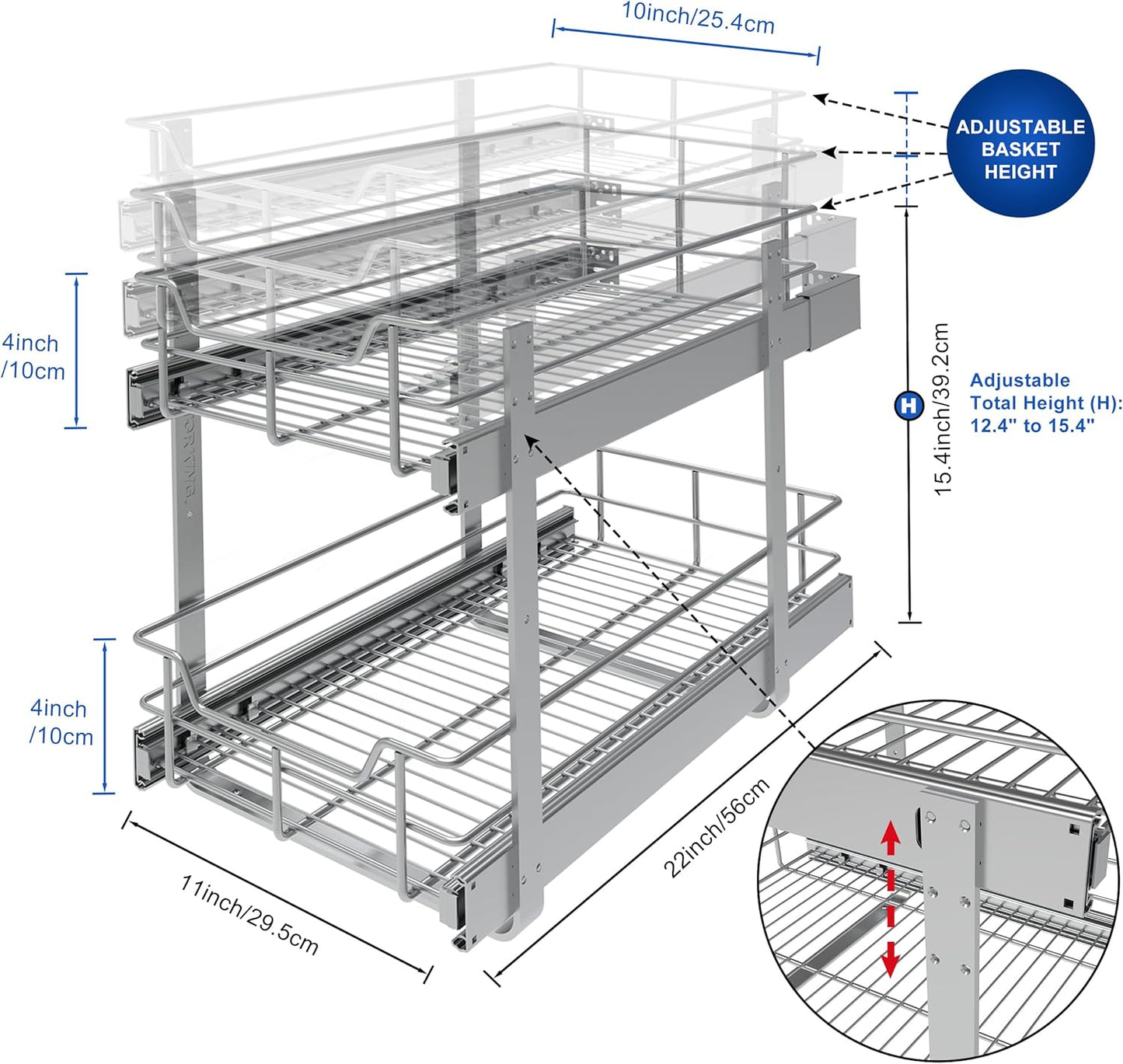 10inch/25.4cm

ADJUSTABLE BASKET HEIGHT

4inch /10cm

H

15.4inch/39.2cm

Adjustable Total Height (H): 12.4" to 15.4"

4inch /10cm

11inch/29.5cm

22inch/56cm