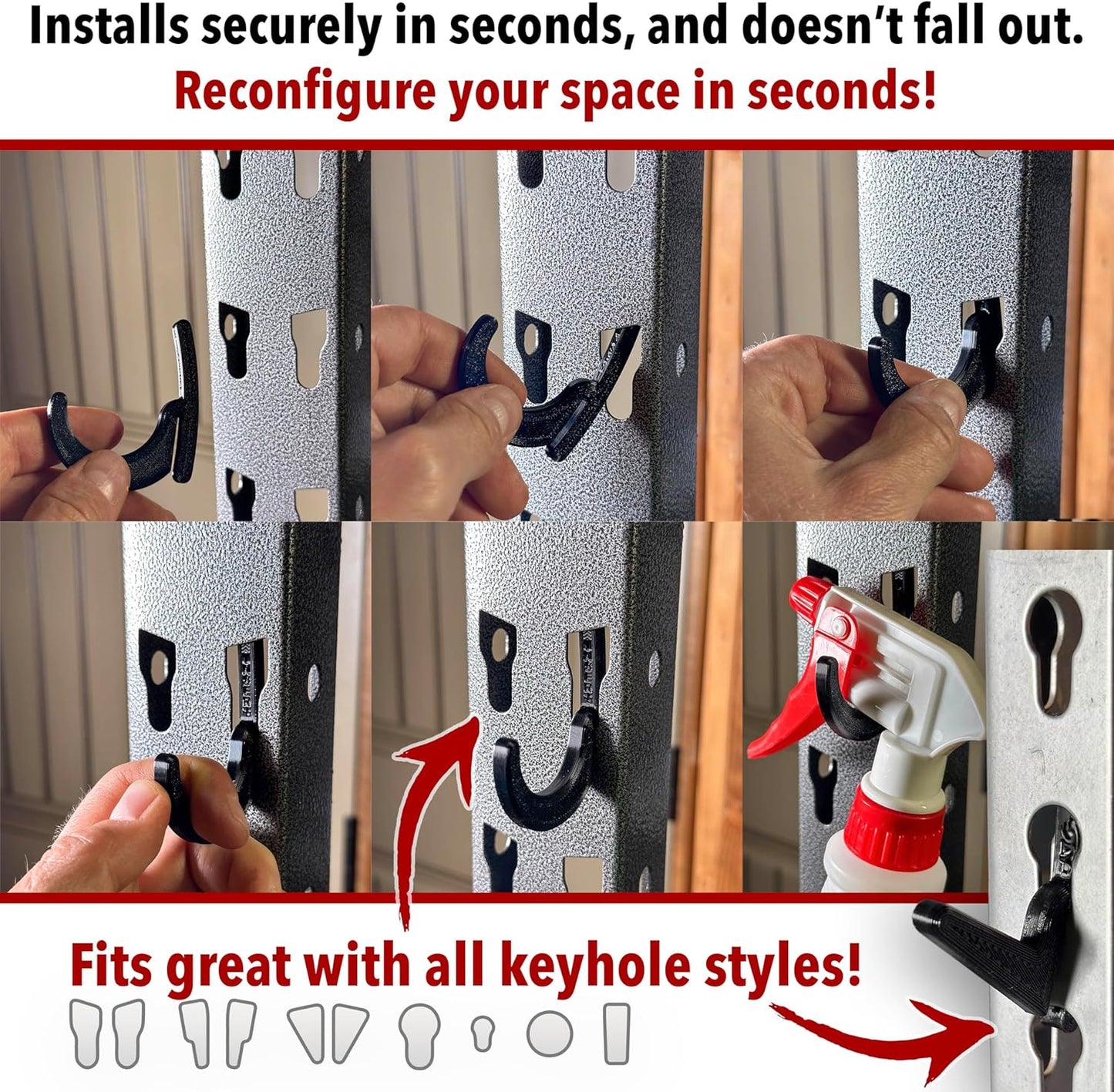 Installs securely in seconds, and doesn't fall out.
Reconfigure your space in seconds!

Fits great with all keyhole styles!