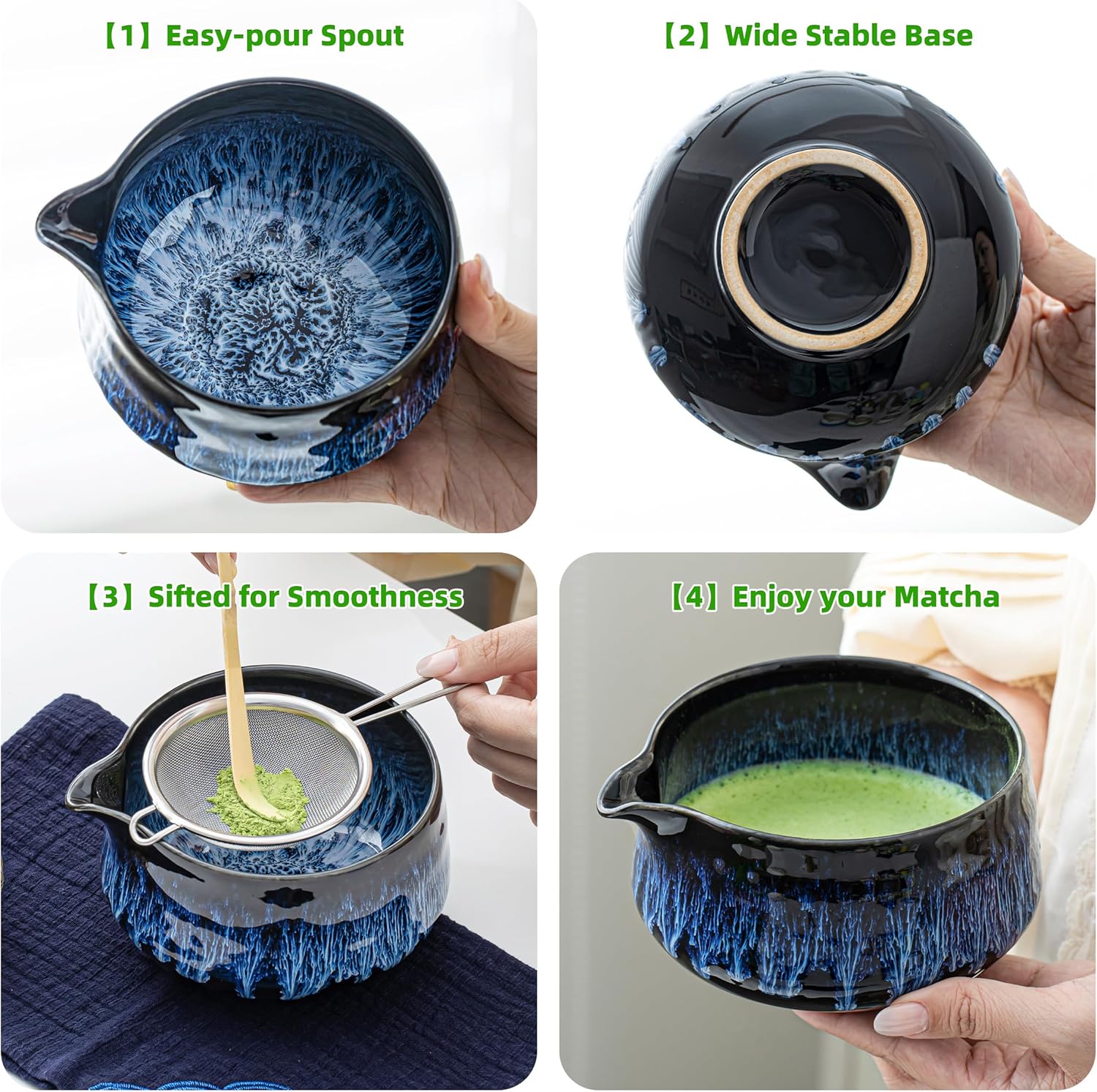 【1】Easy-pour Spout

【2】Wide Stable Base

【3】Sifted for Smoothness

【4】Enjoy your Matcha